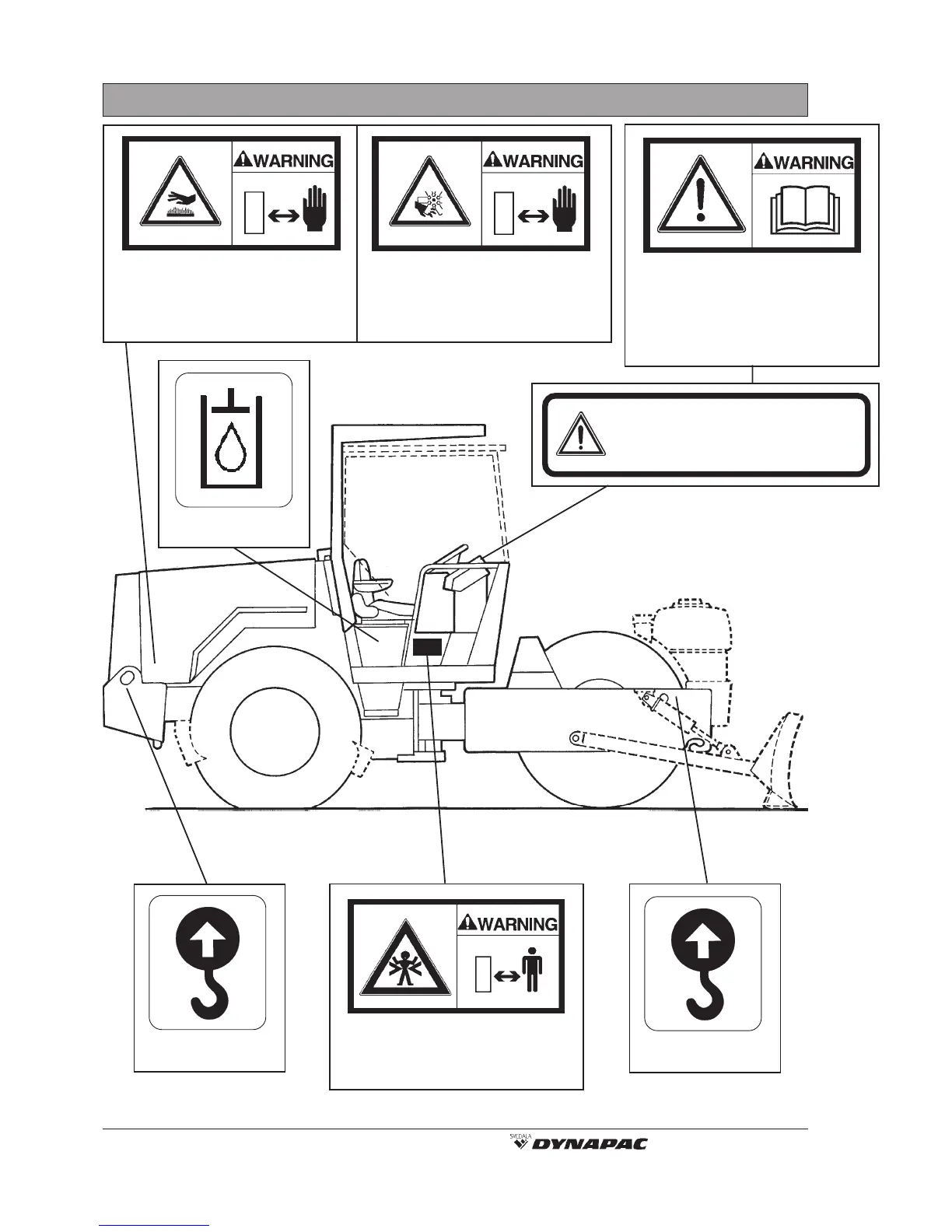 WARNING

WARNING

WARNING

WARNING

SVEDALA DYNAPAC