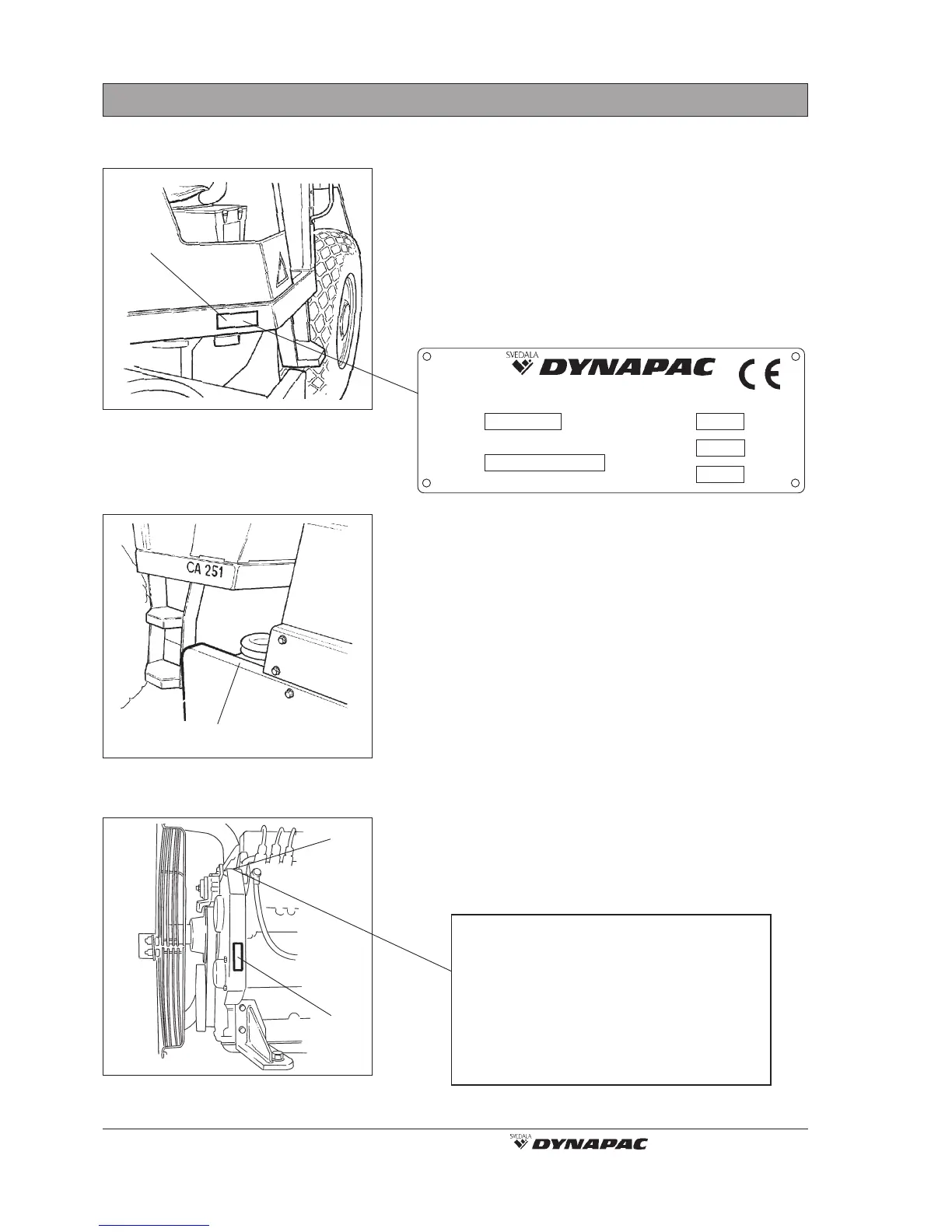 SVEDALA DYNAPAC CE

CA 251

SVEDALA DYNAPAC