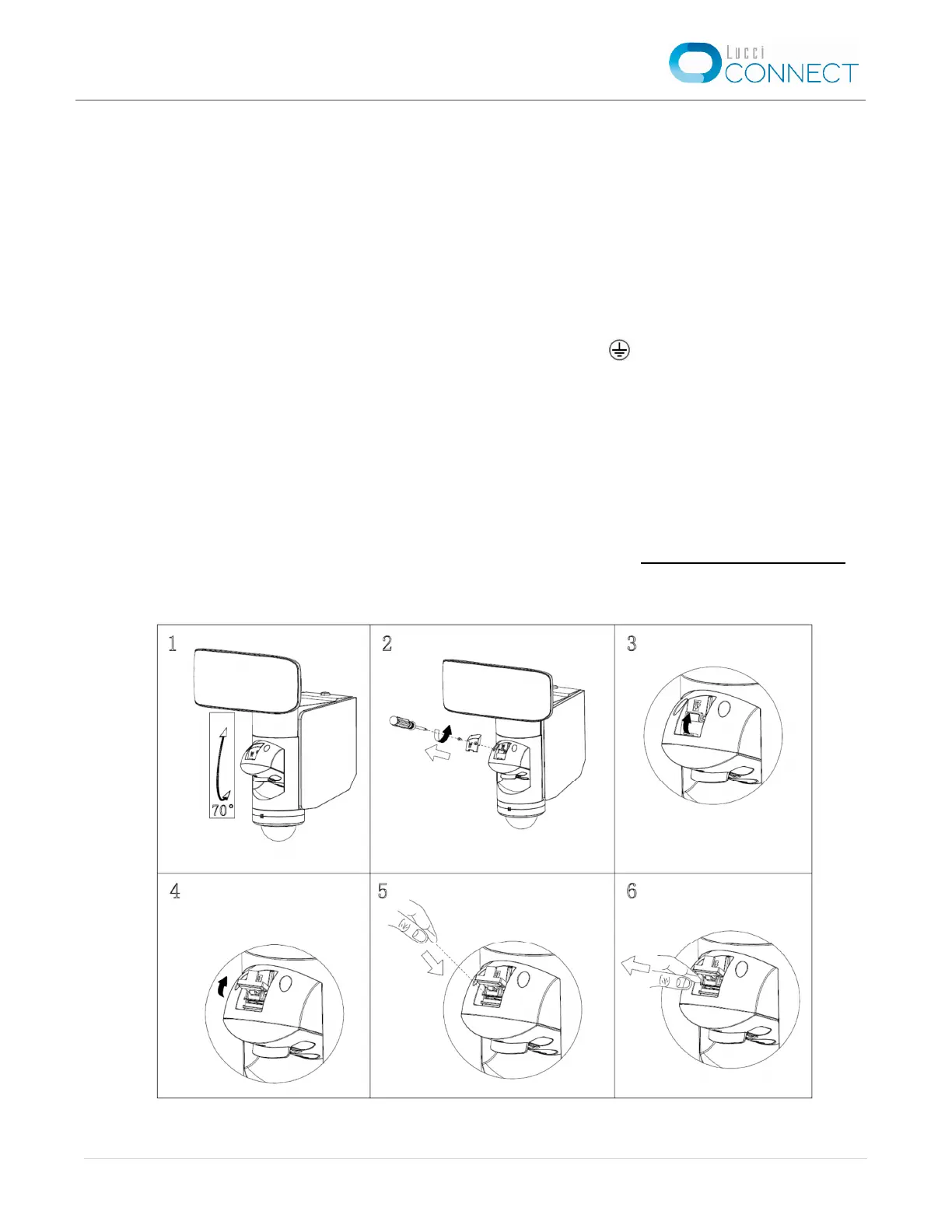 Lucci CONNECT

1

70°

2

3

4

5

6