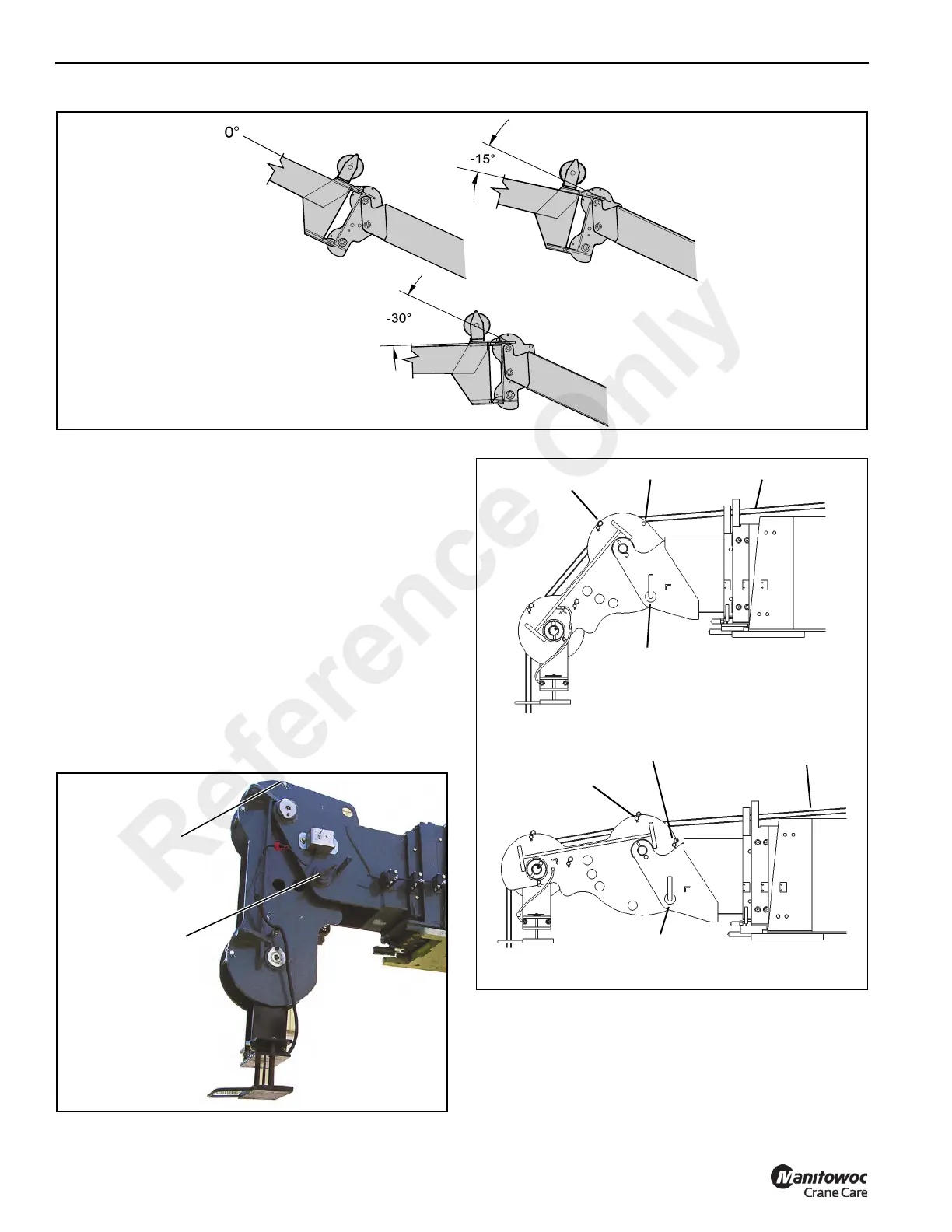 0°

-15°

-30°

Reference Only

Manitowoc
Crane Care