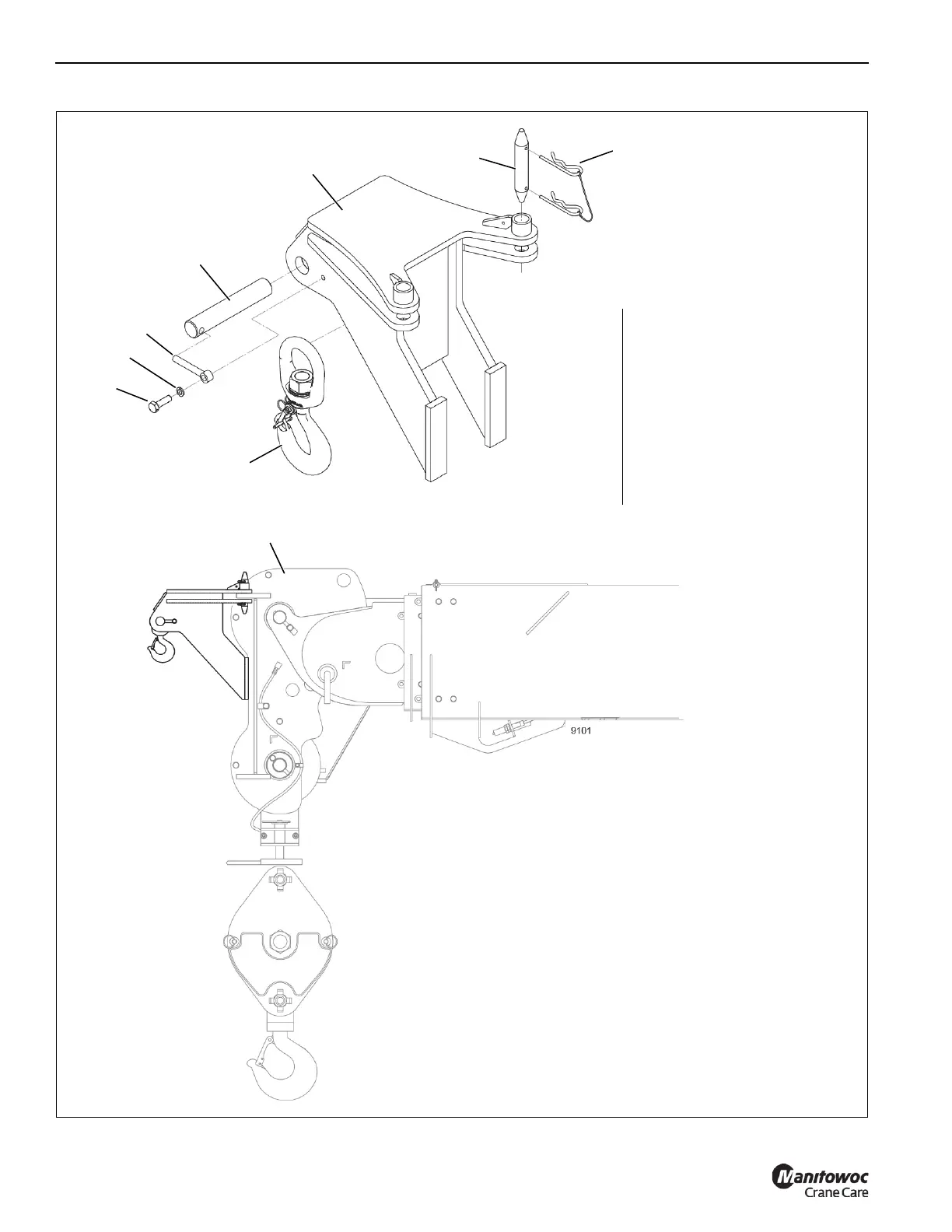 9101

Manitowoc
Crane Care