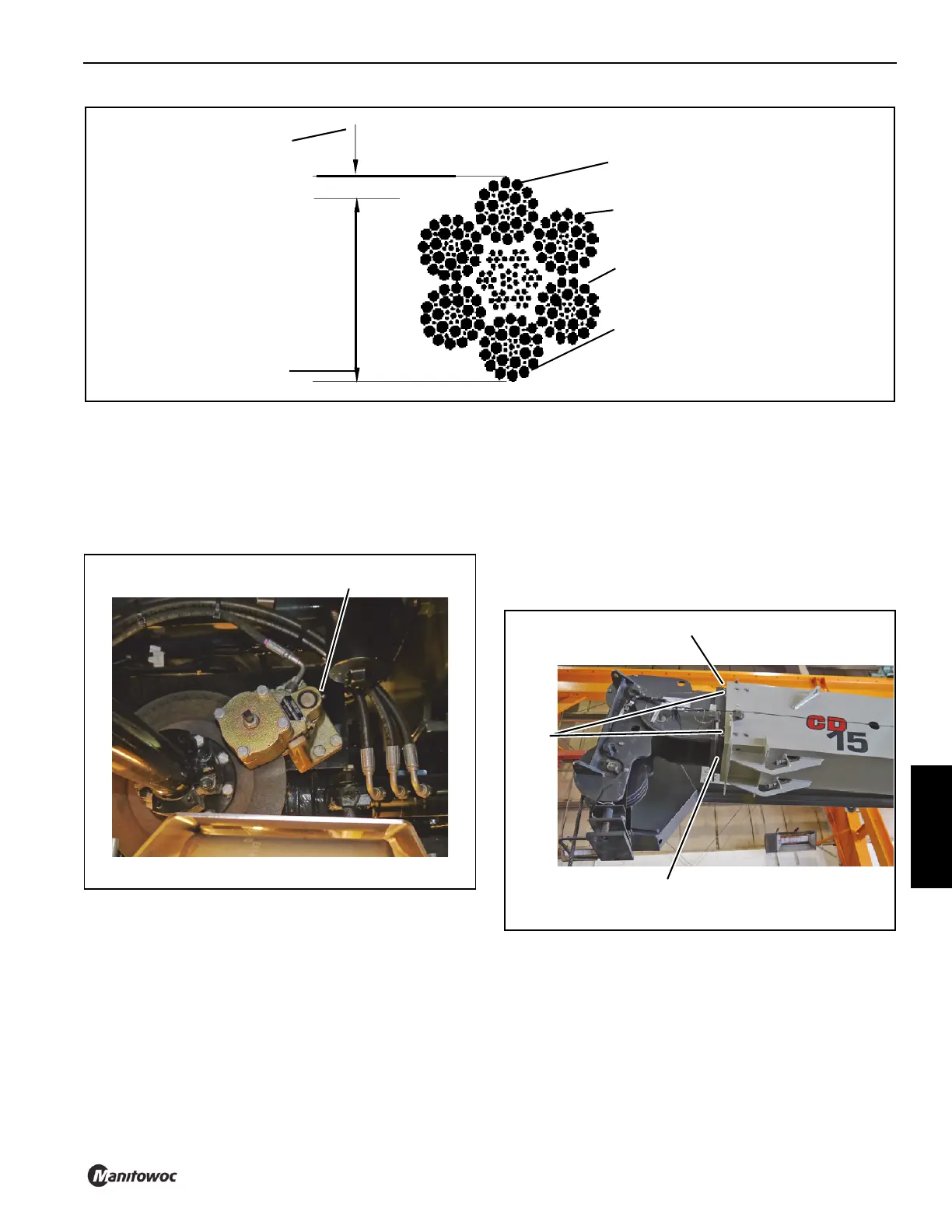 CD
15

Manitowoc