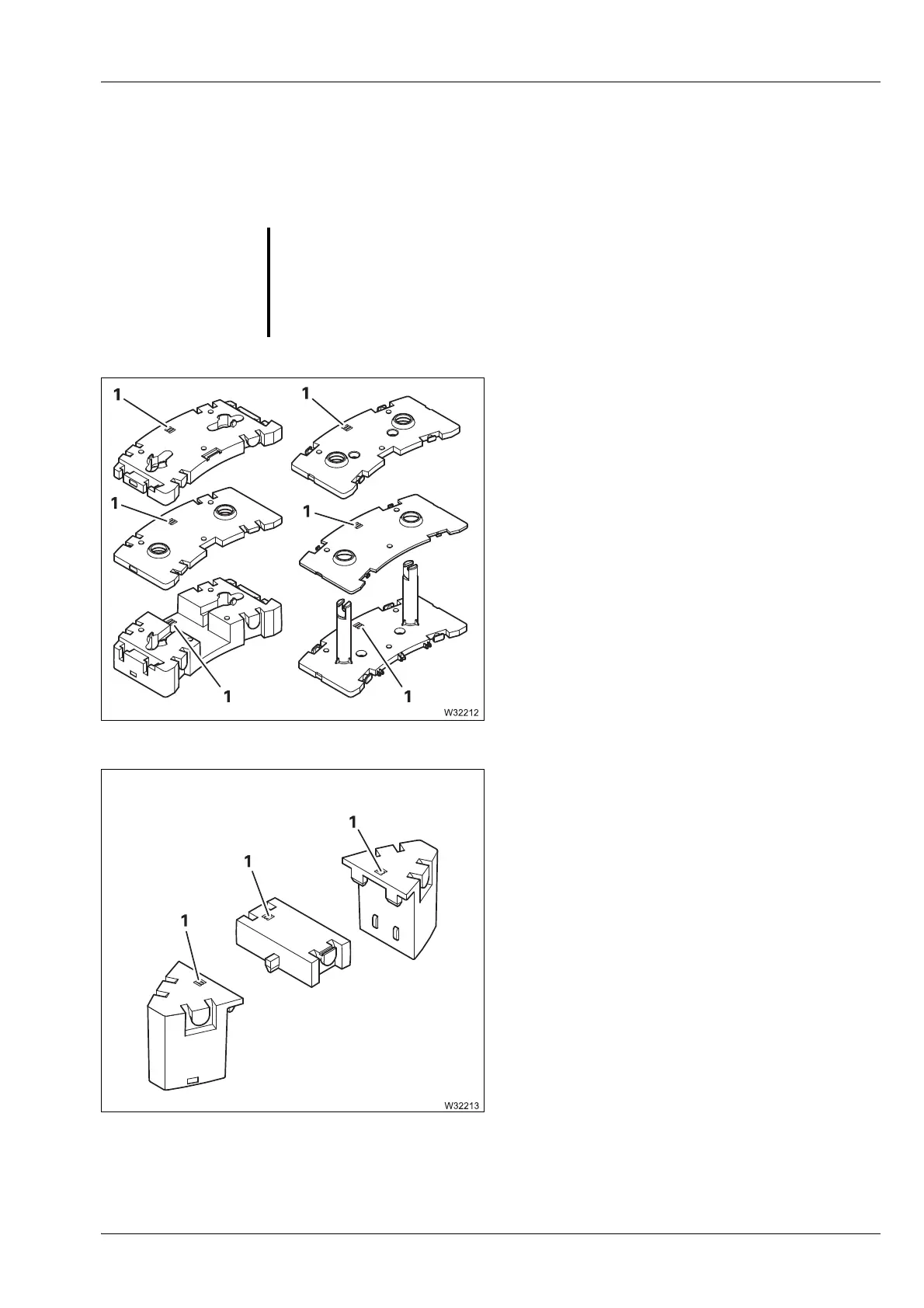 1

1

1

1

1

1

W32212

1

1

1

W32213