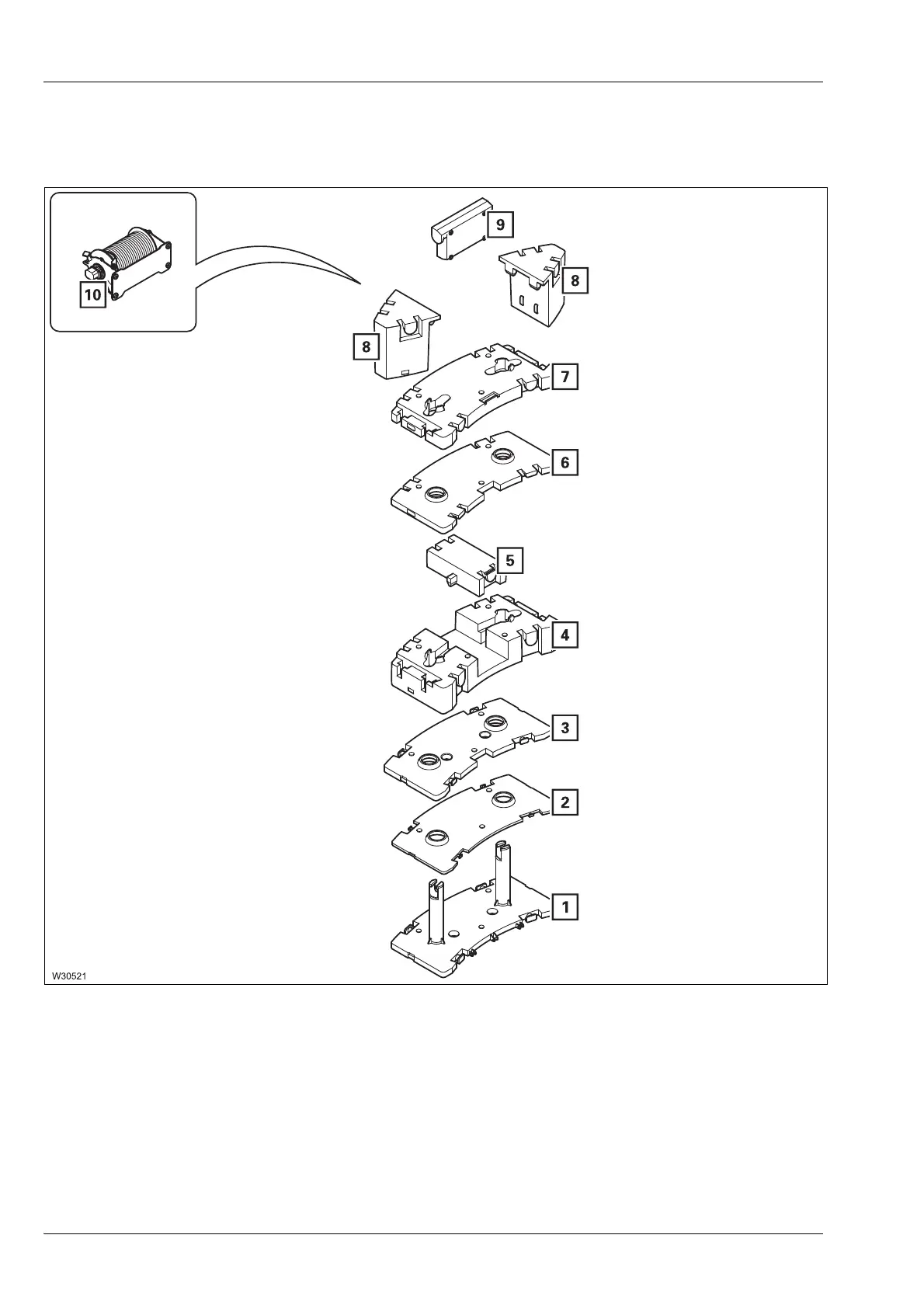 10

9

8

8

7

6

5

4

3

2

1

W30521