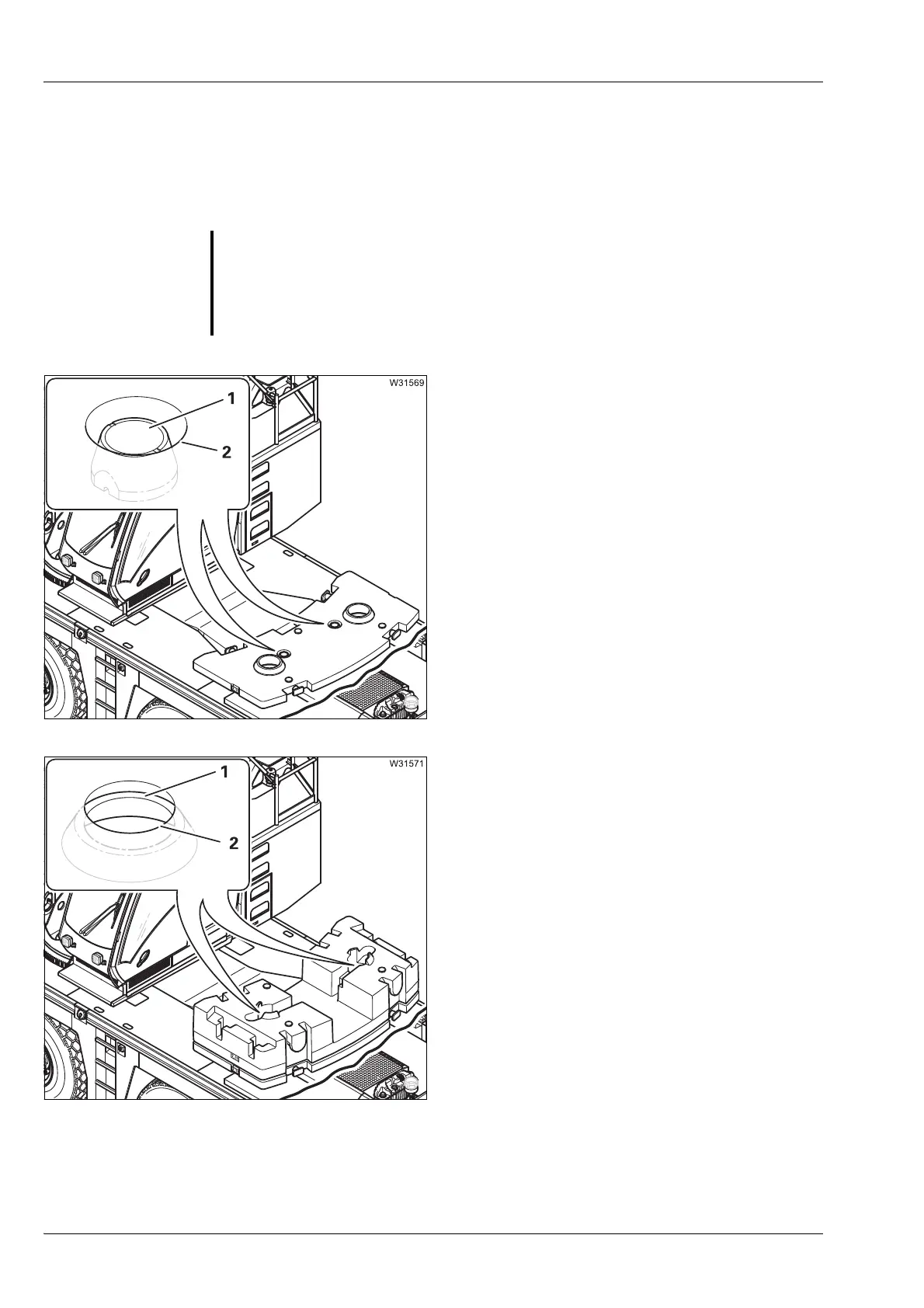 W31569

1

2

W31571

1

2