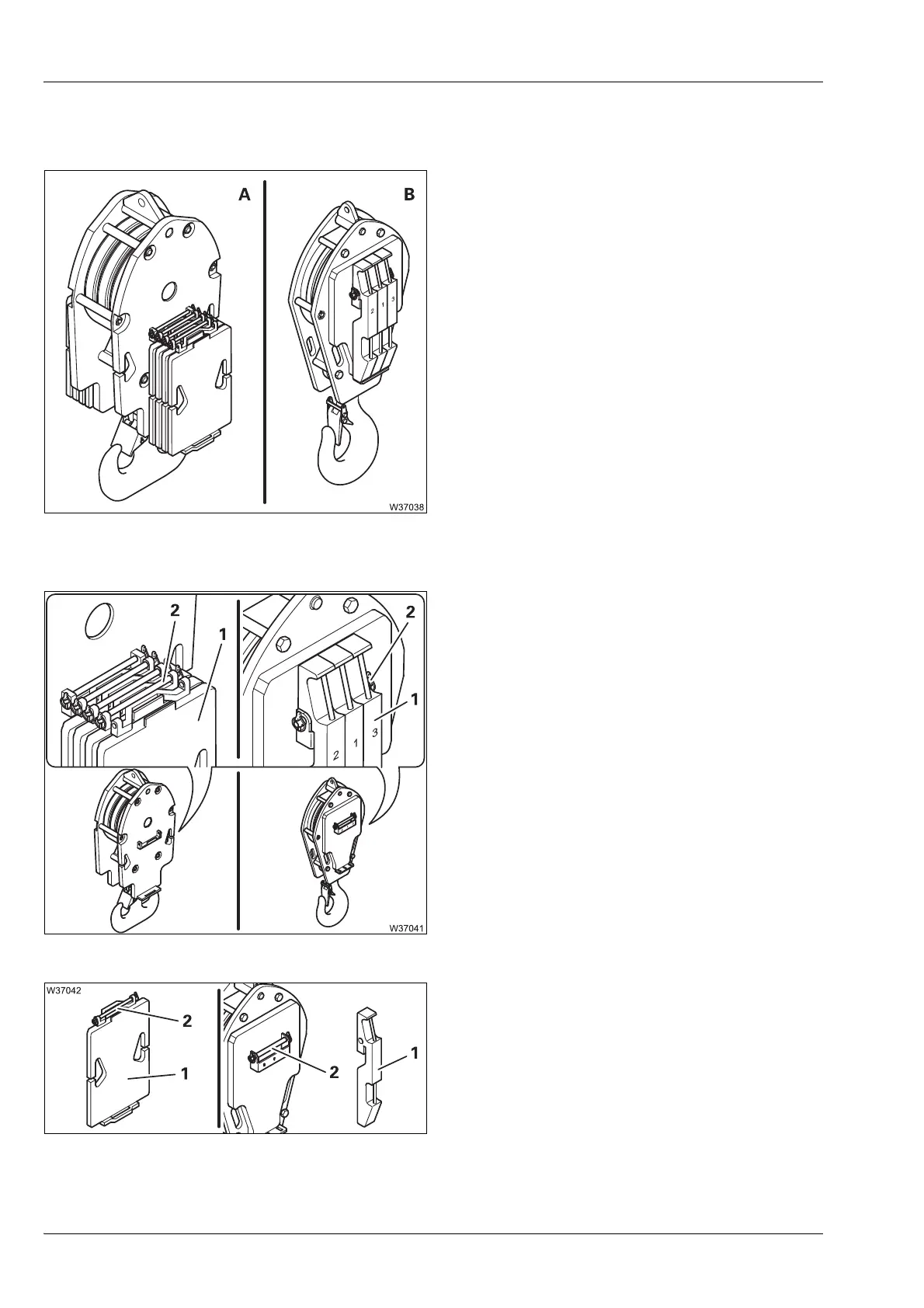 A

B

2

1

3

W37038

2

1

2

1

2

1

3

W37041

W37042

2

1

2

1