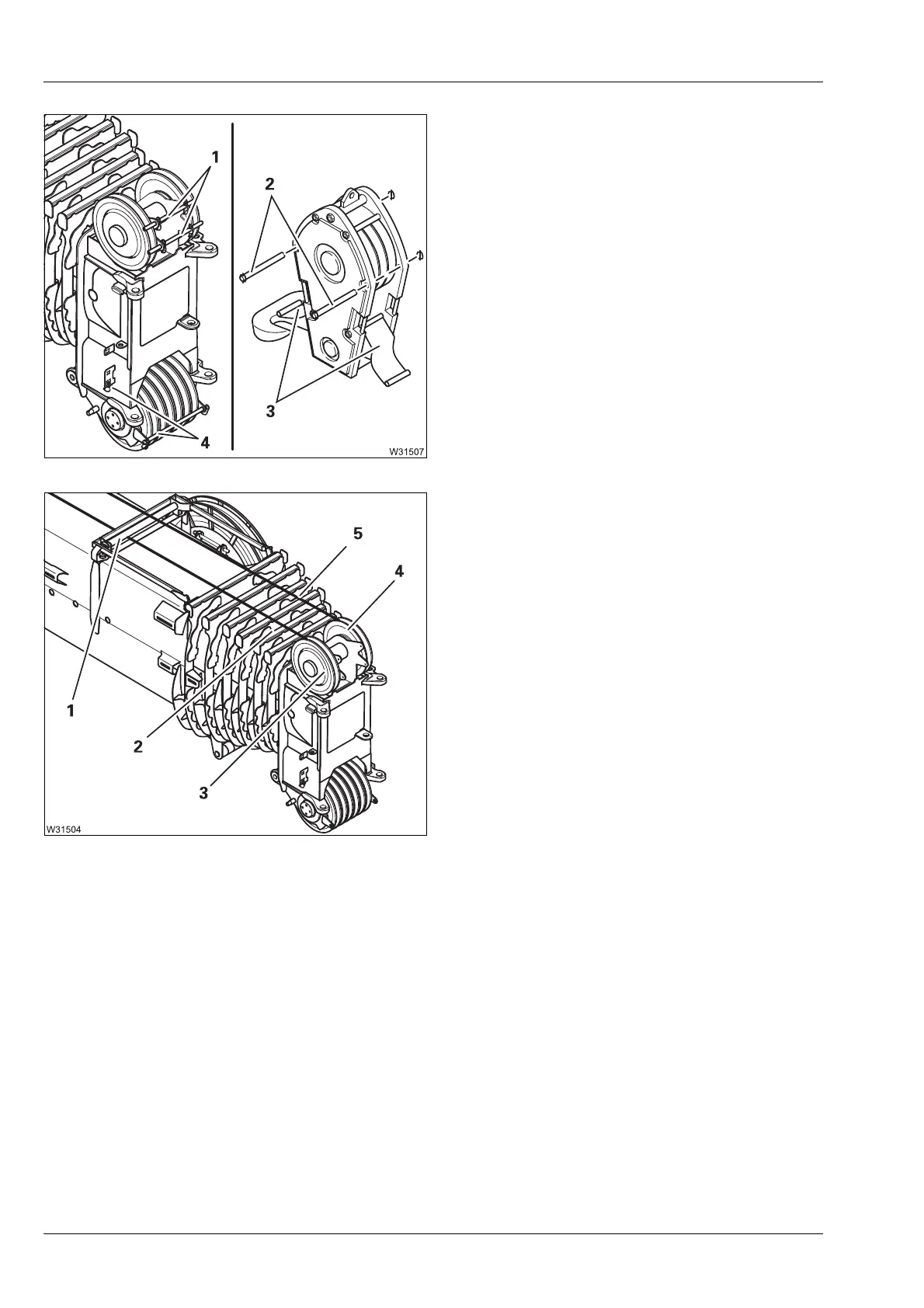 1
2
3
4
W31507

5
4
1
2
3
W31504