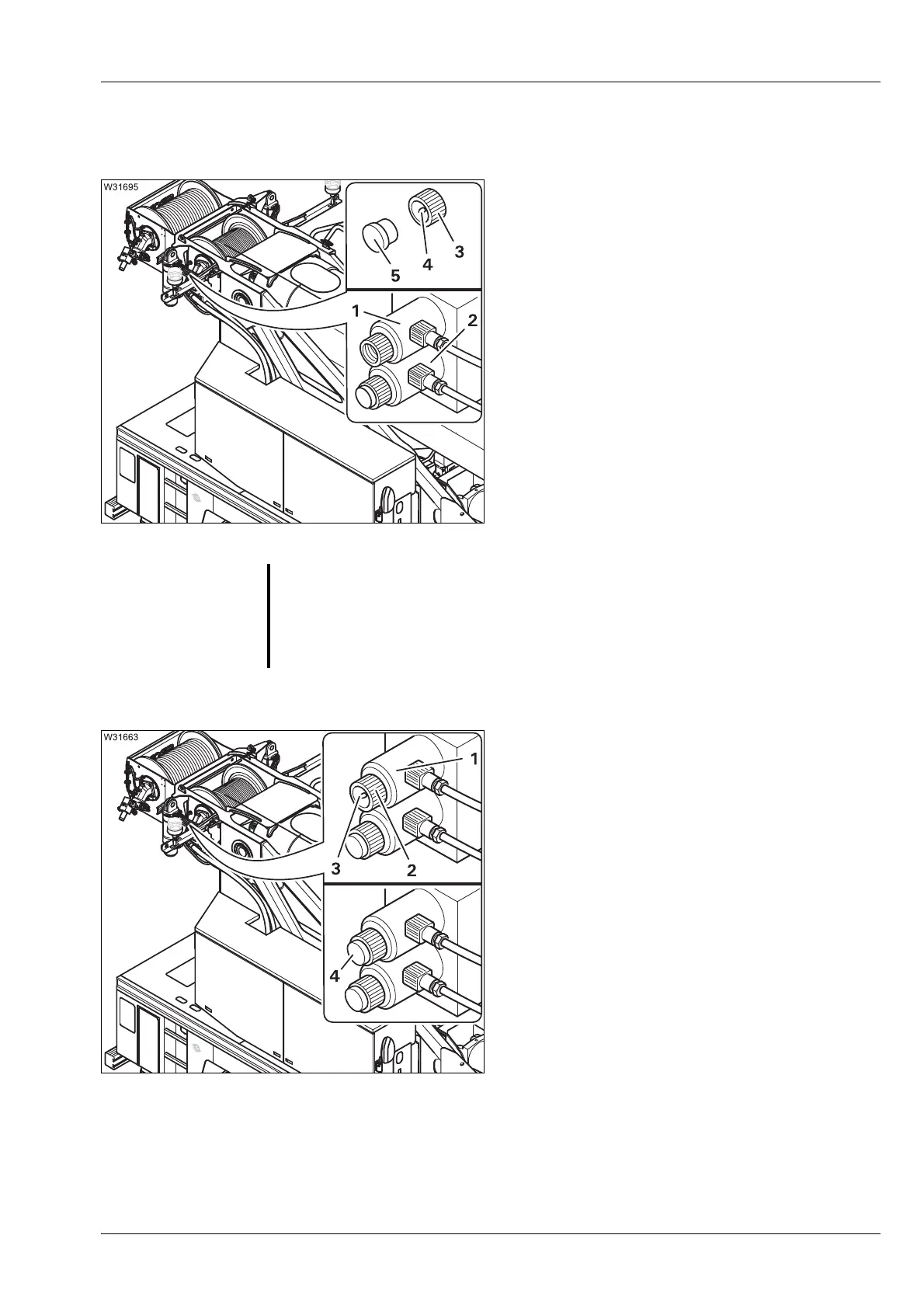 W31695

5

4

3

1

2

W31663

1

3

2

4