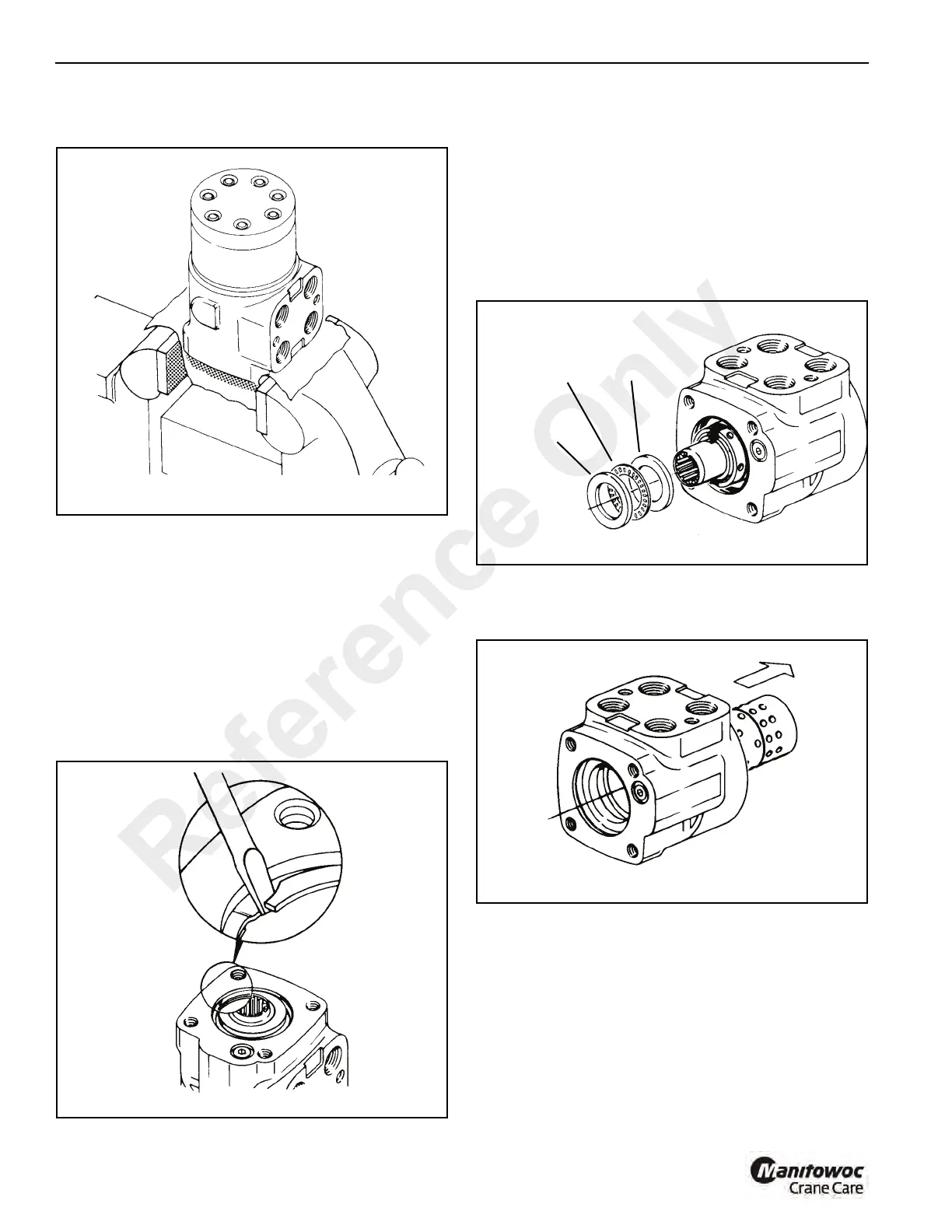 Reference Only

Manitowoc Crane Care