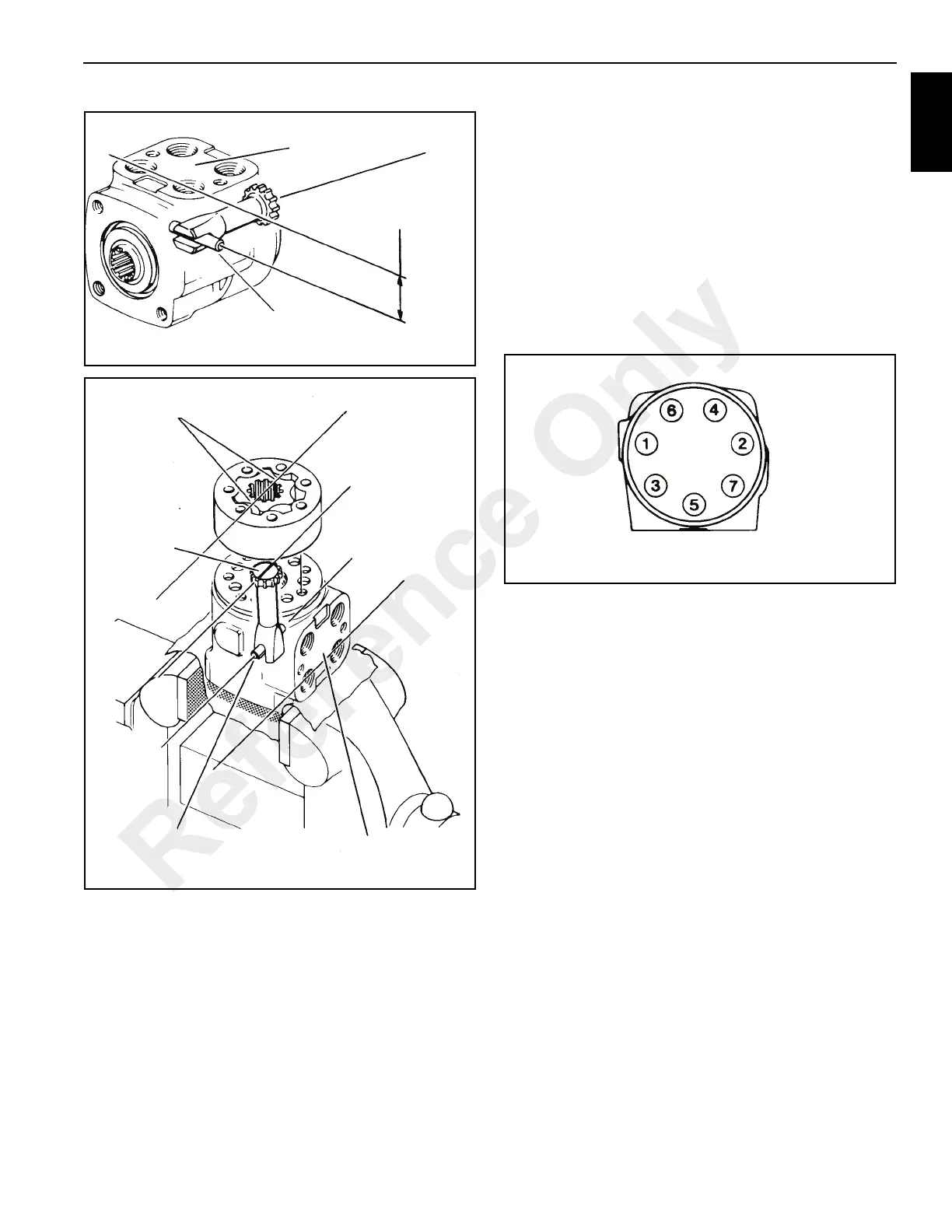 6 4
1 2
3 7
5

Reference Only