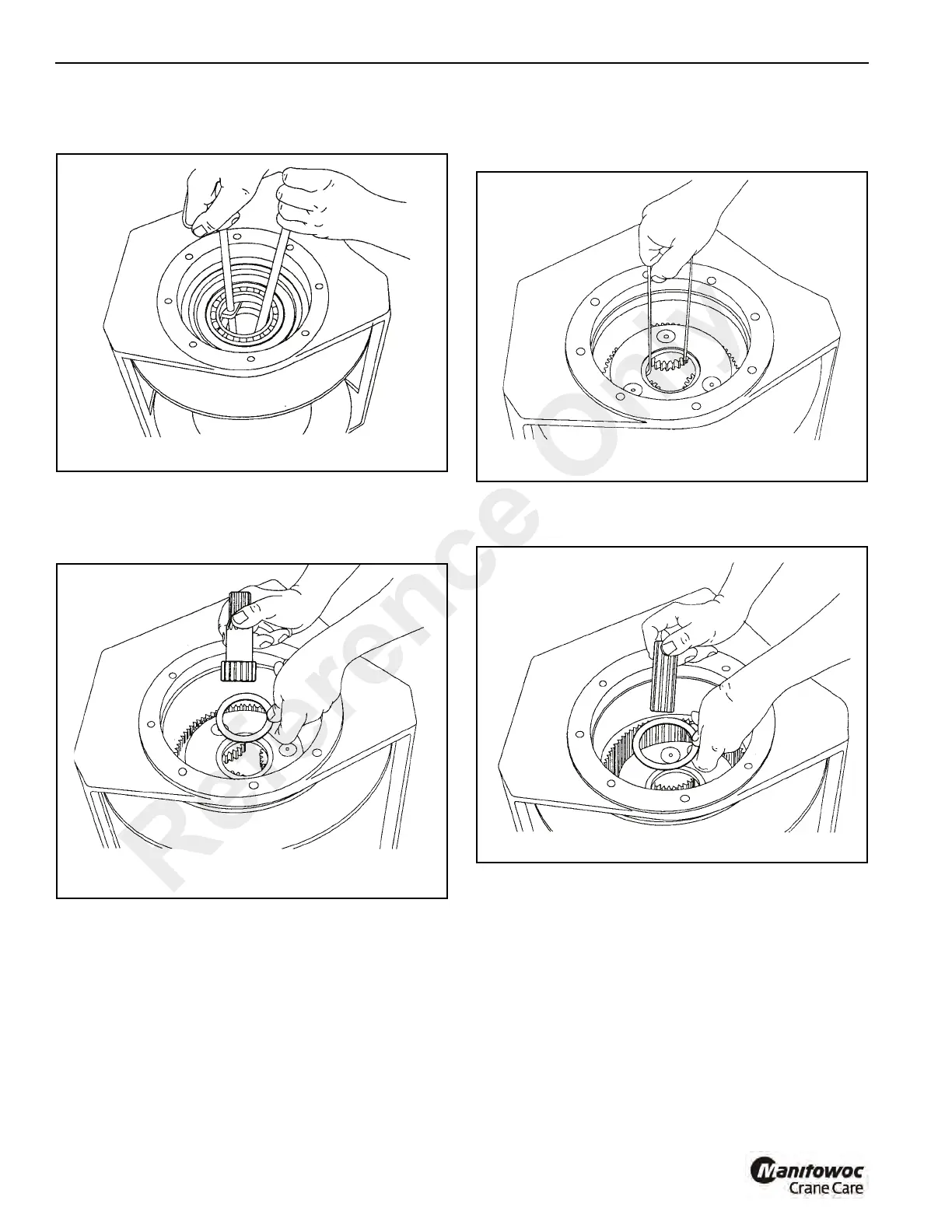 Reference Only

Manitowoc
Crane Care