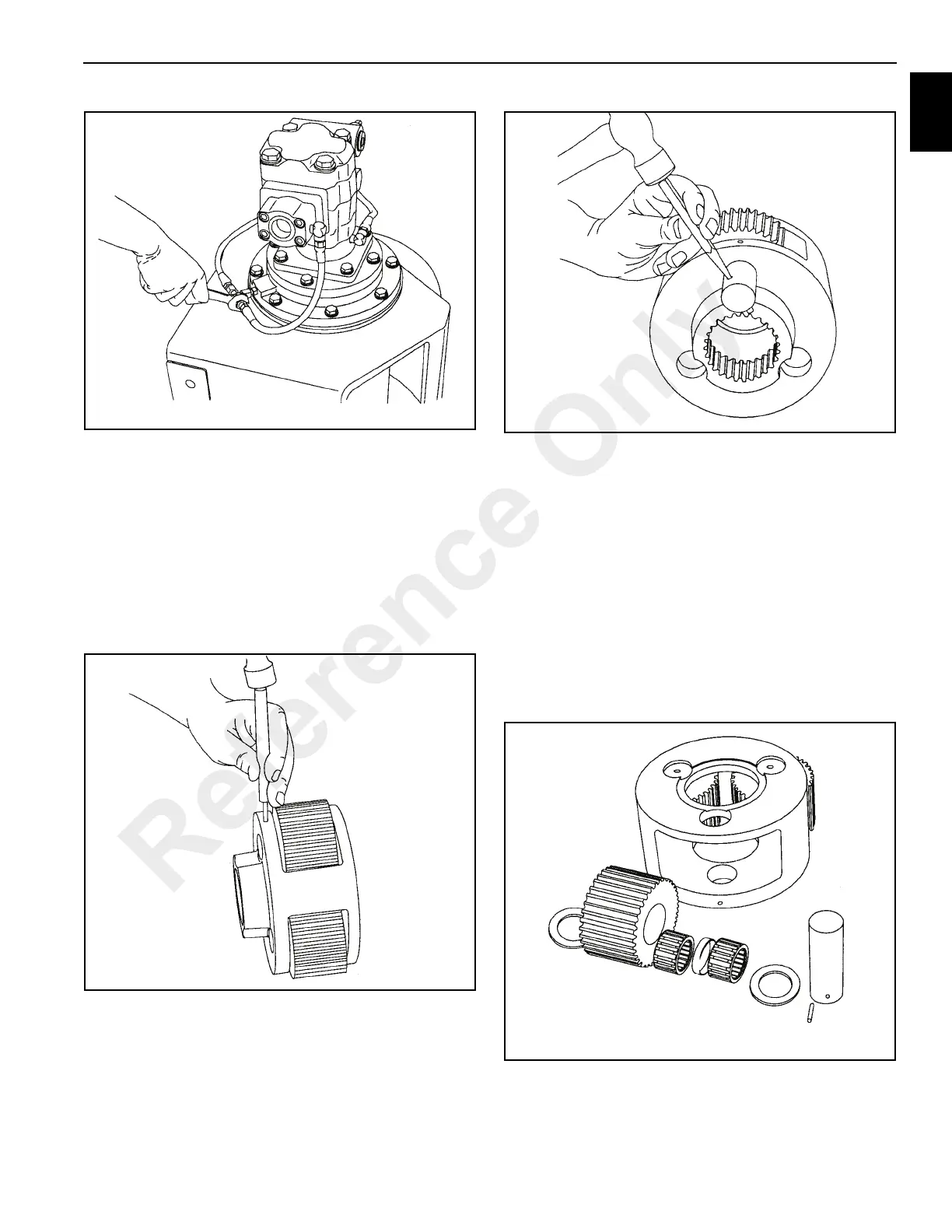 Reference Only