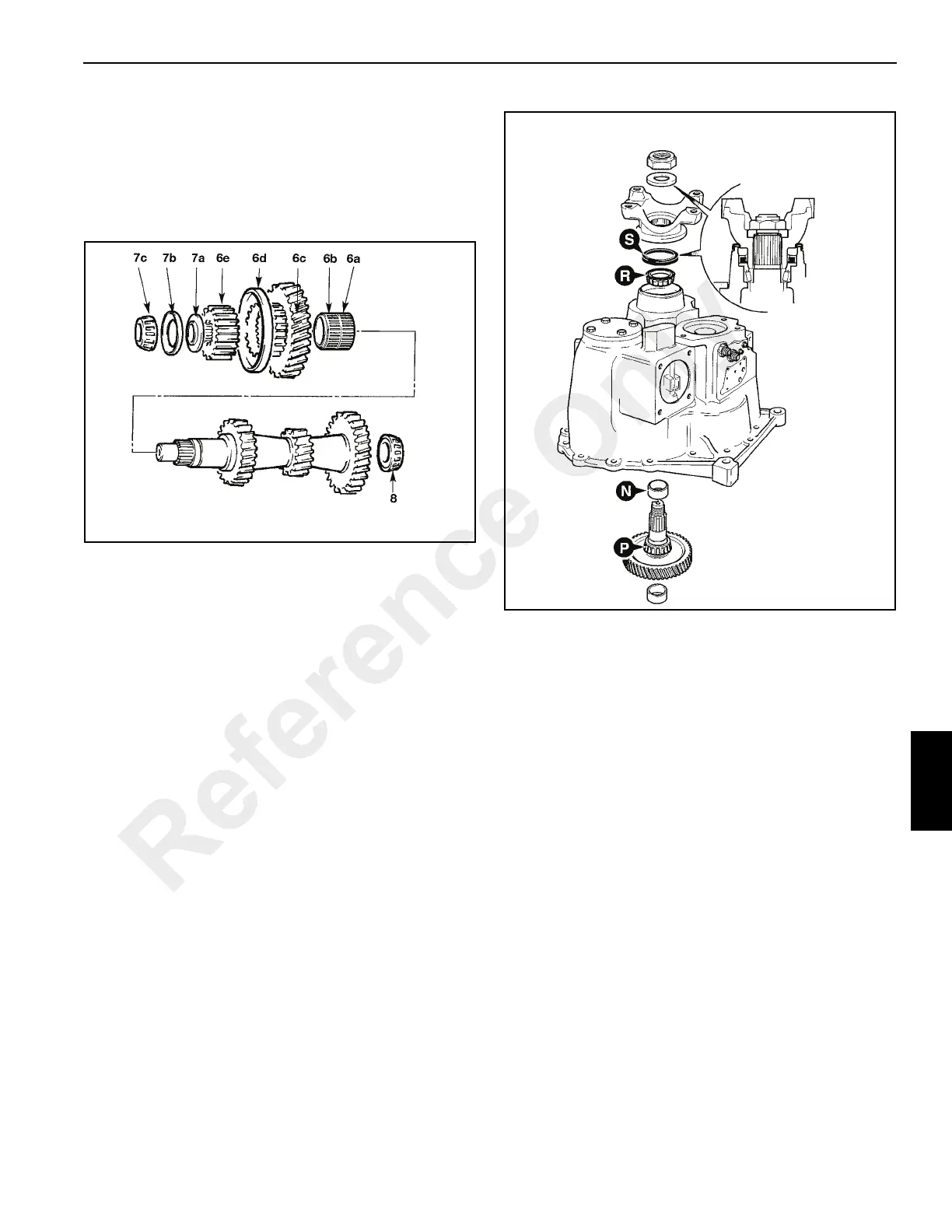 7c 7b 7a 6e 6d 6c 6b 6a

8

S

R

N

P

Reference Only