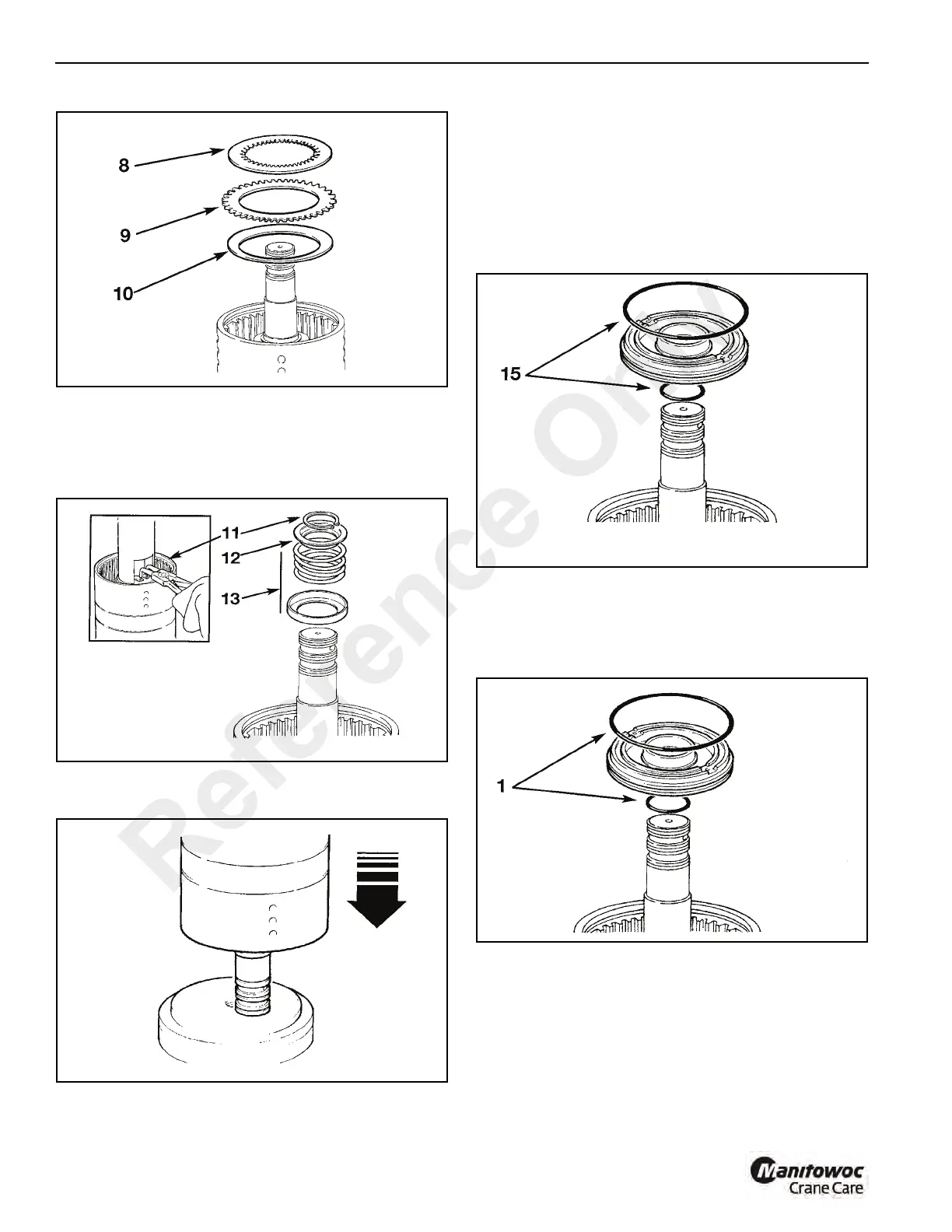 8

9

10

11

12

13

15

1

Reference Only

Manitowoc Crane Care