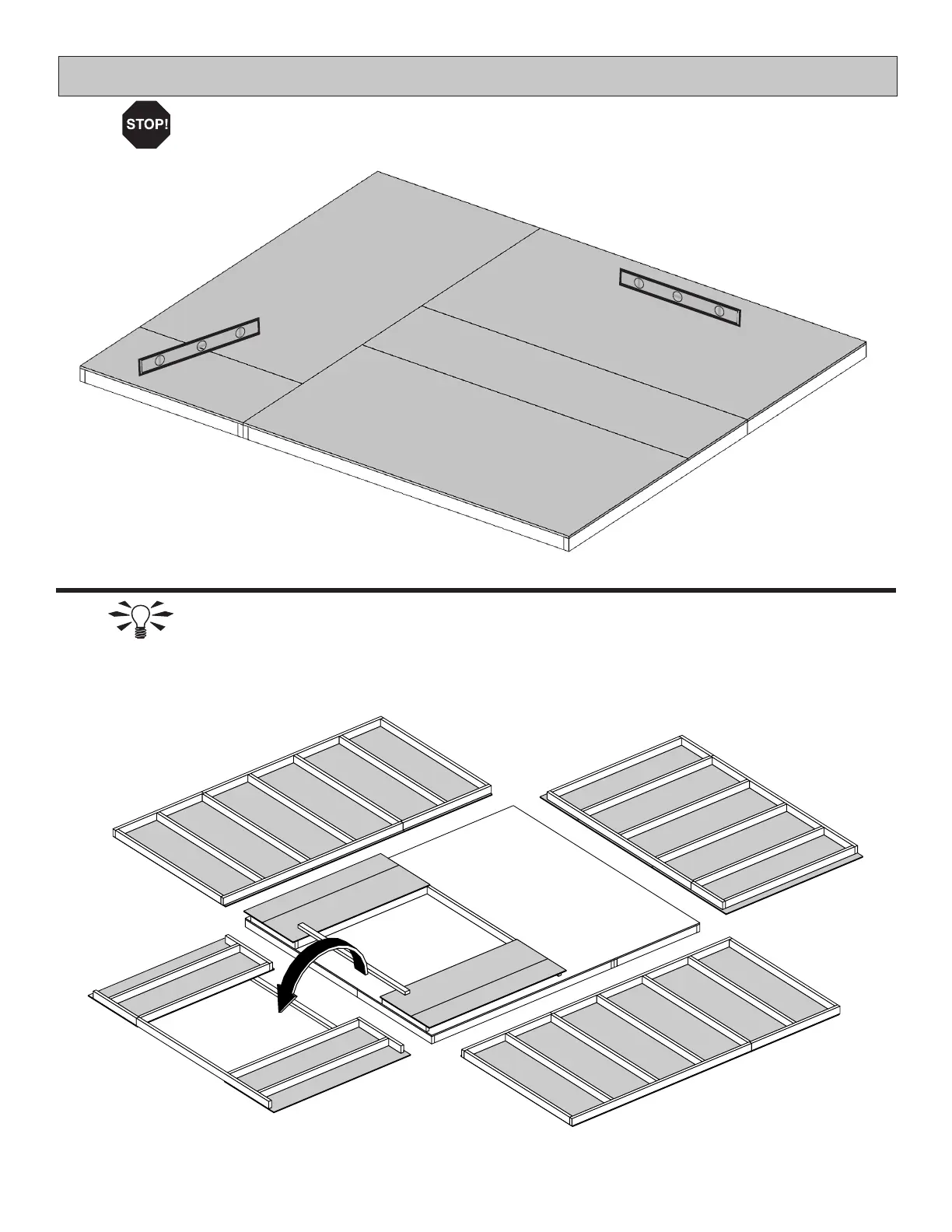 STOP!