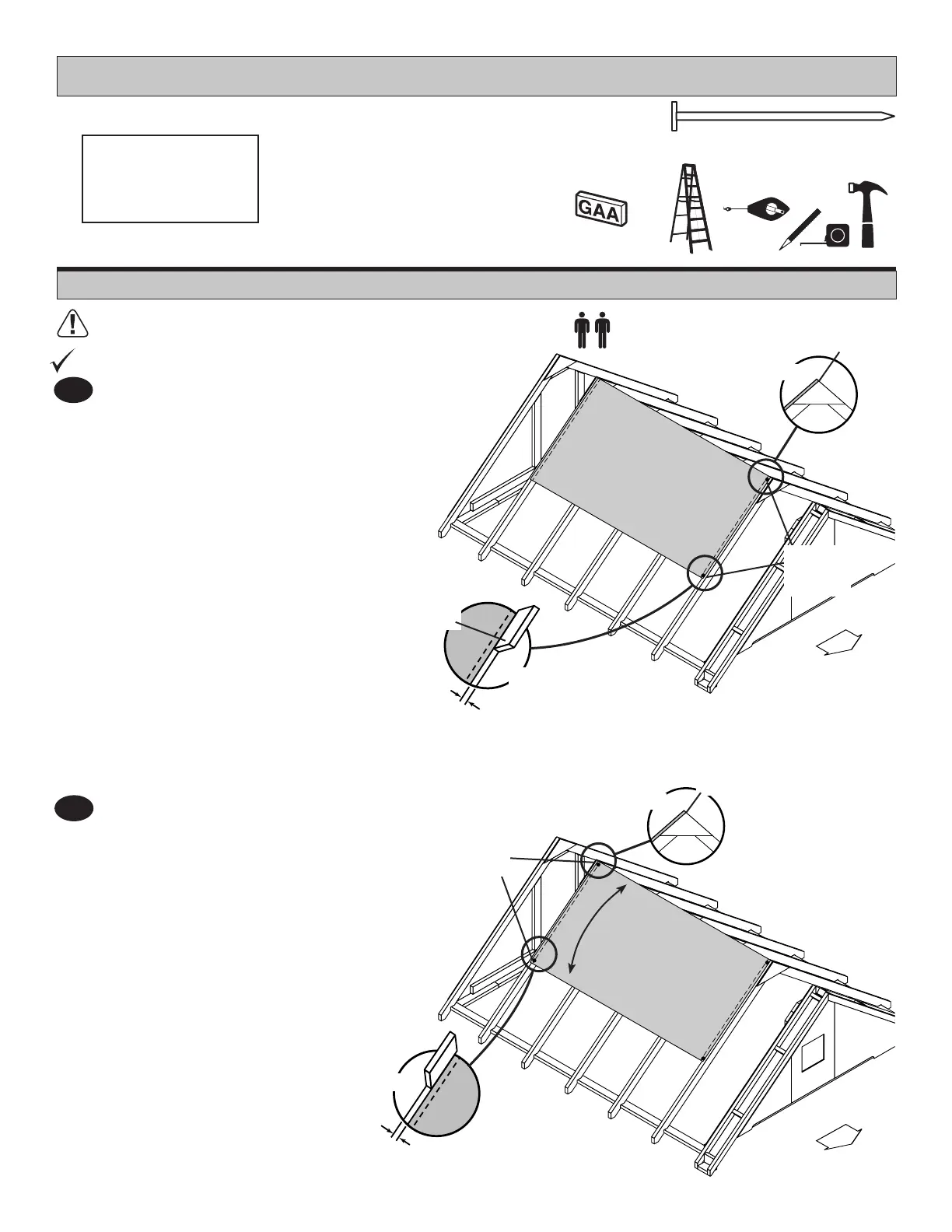 GAA