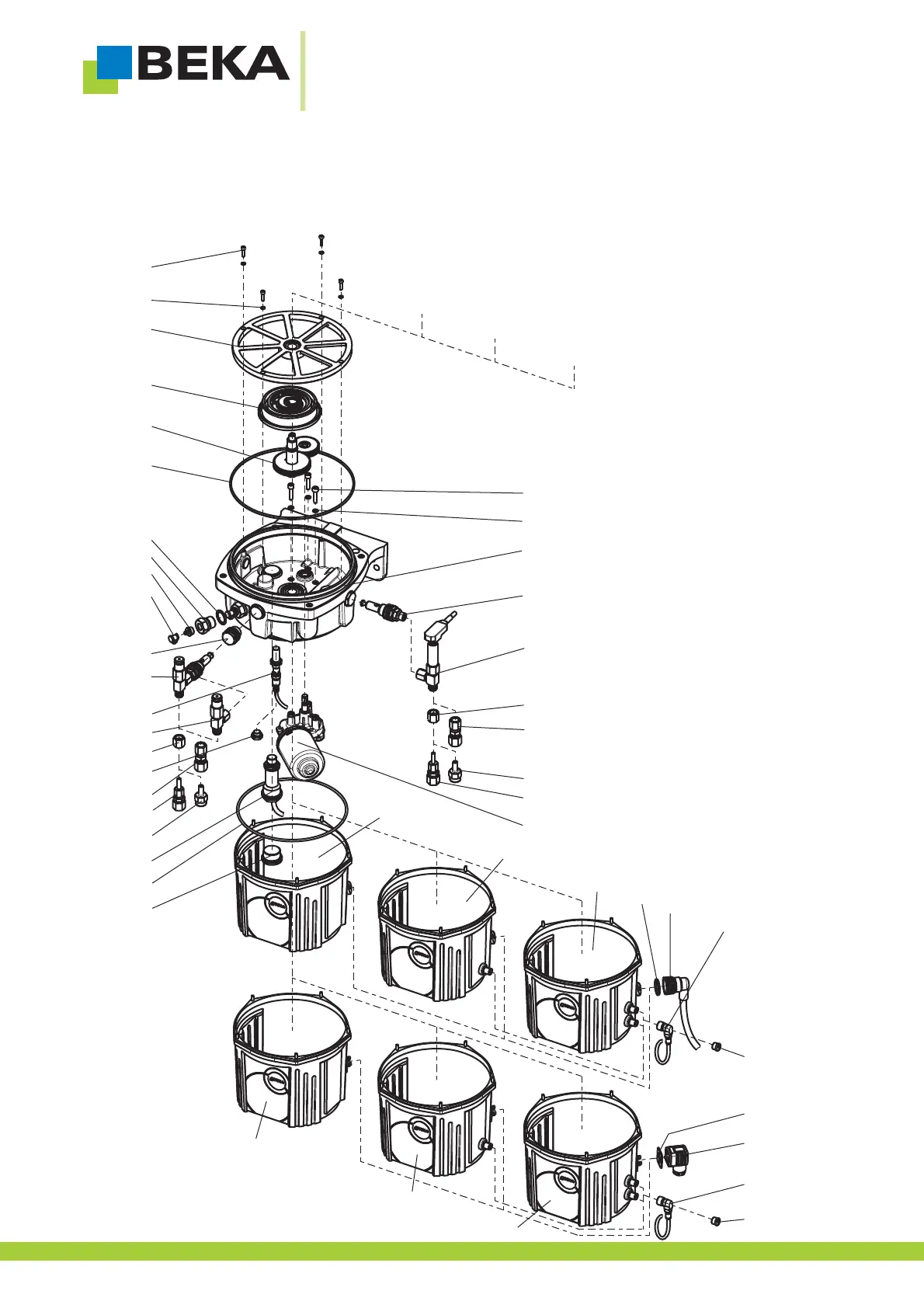 BEKA