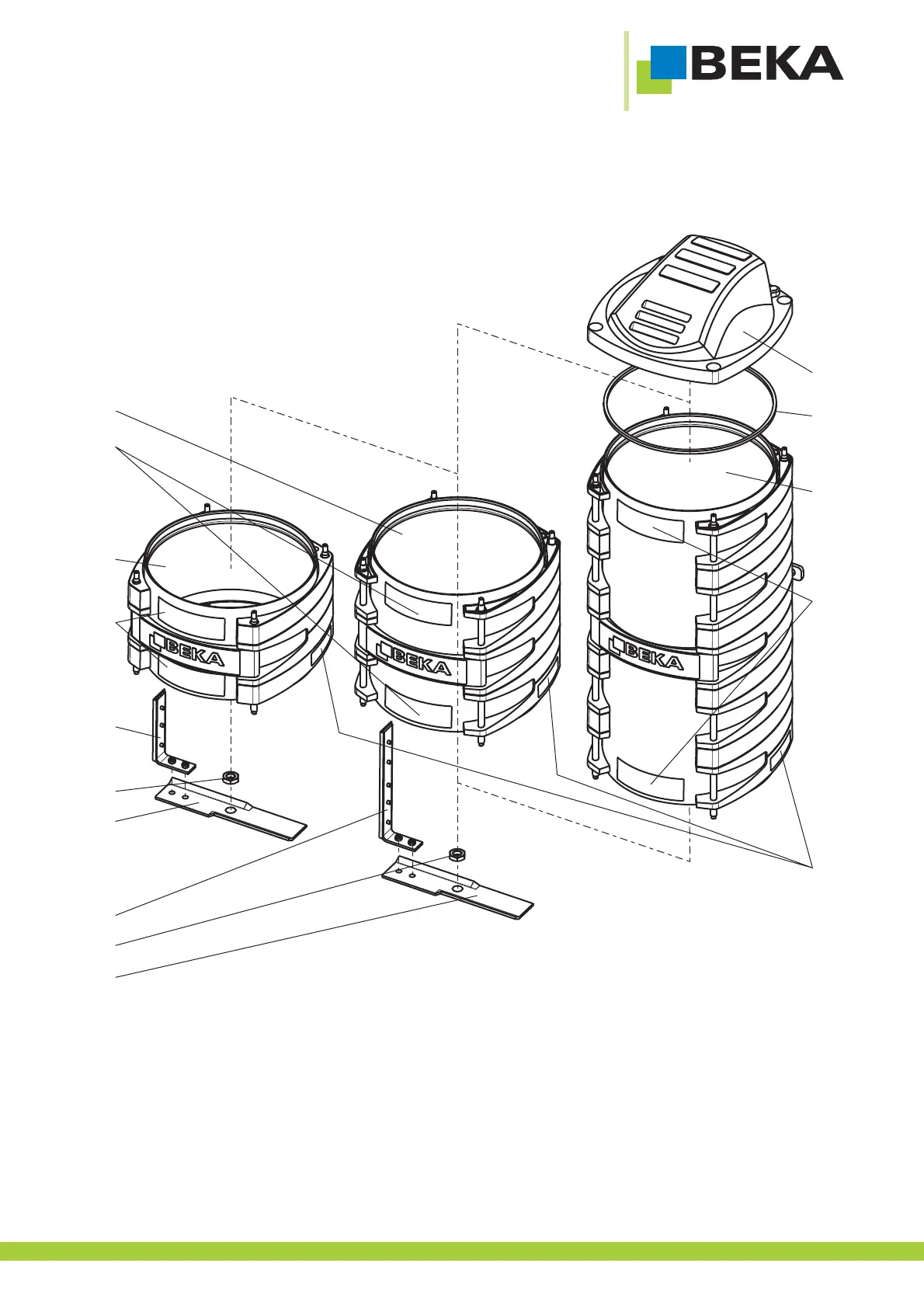 BEKA

BEKA

BEKA

BEKA