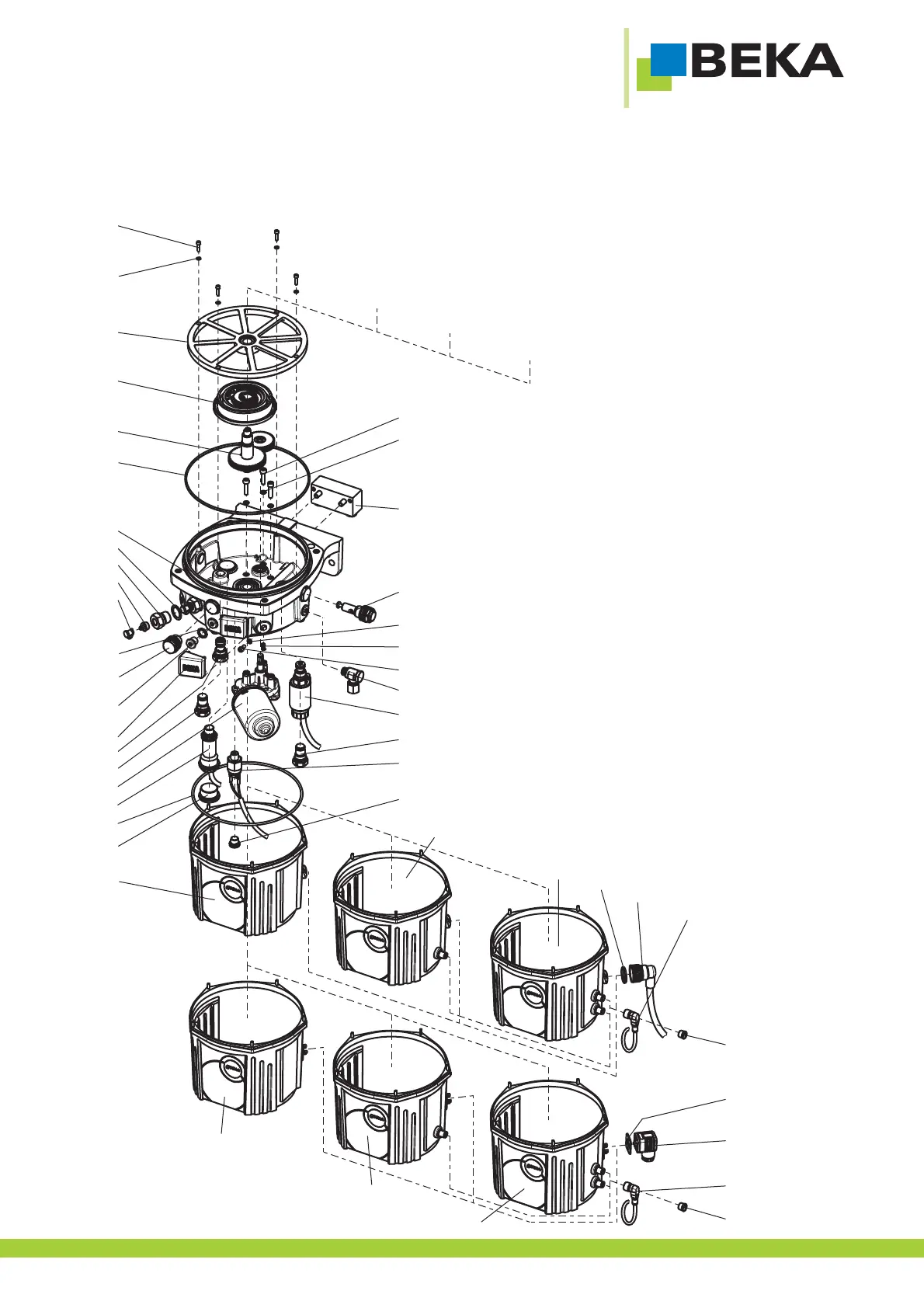 BEKA