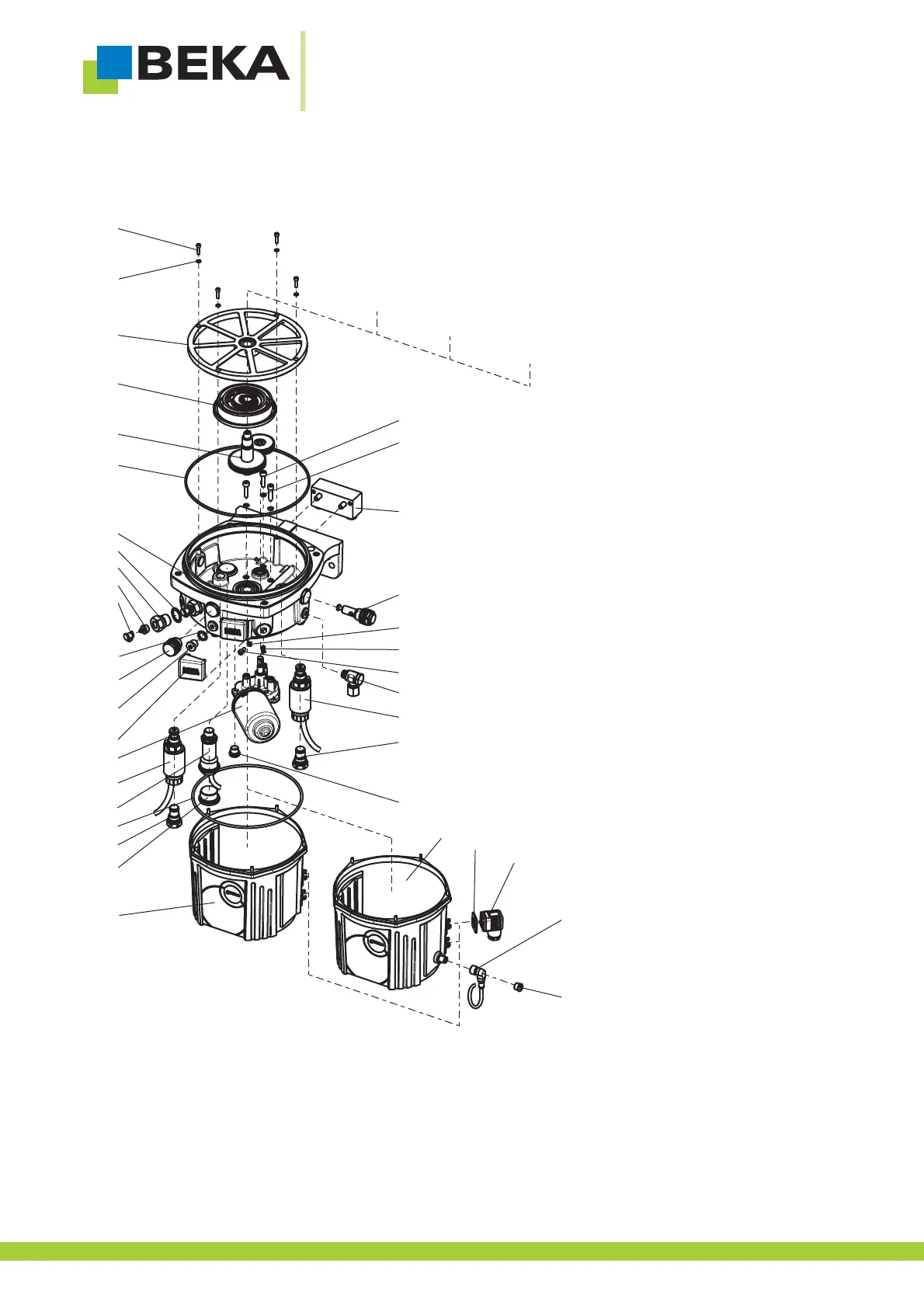 BEKA