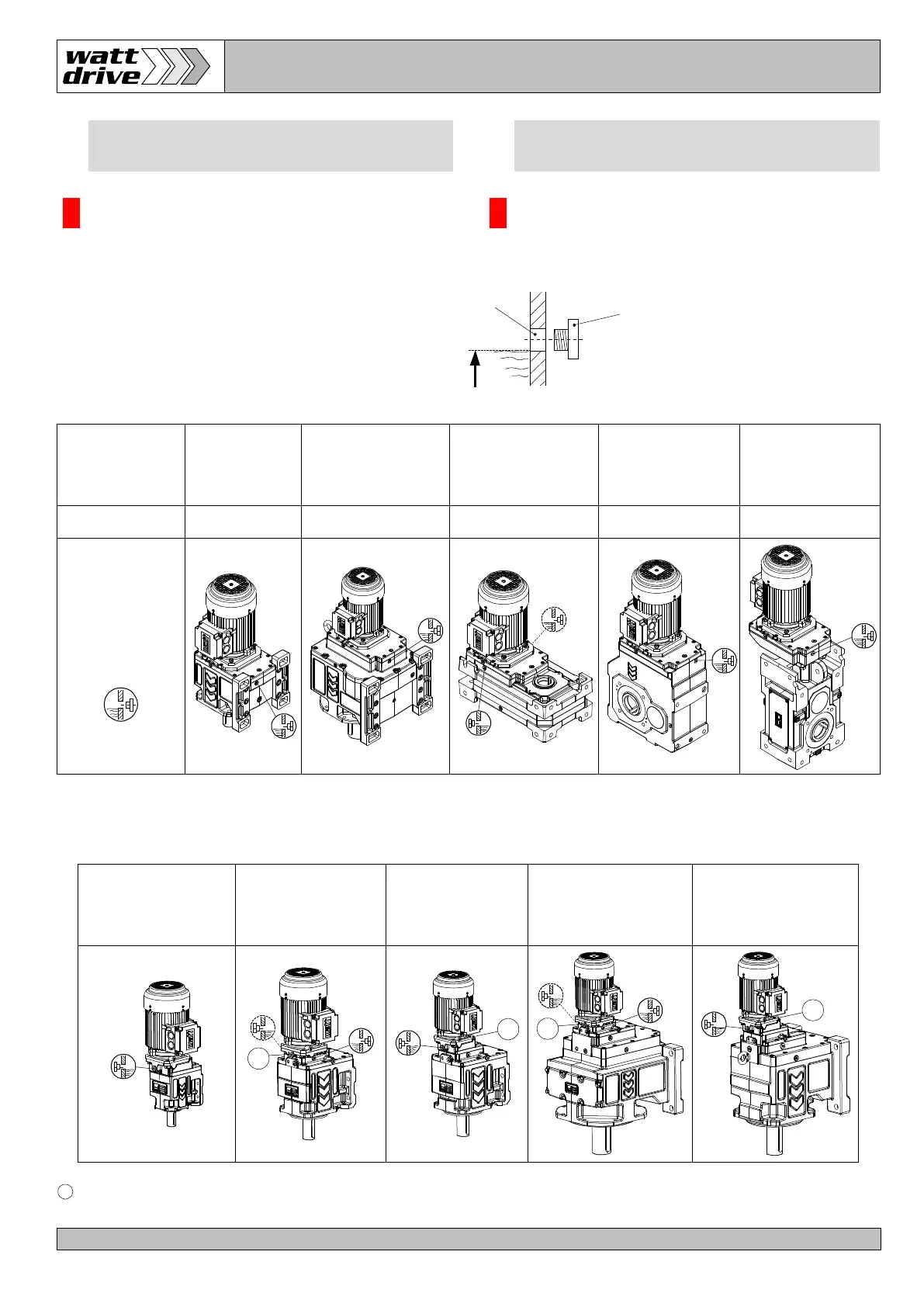 watt drive