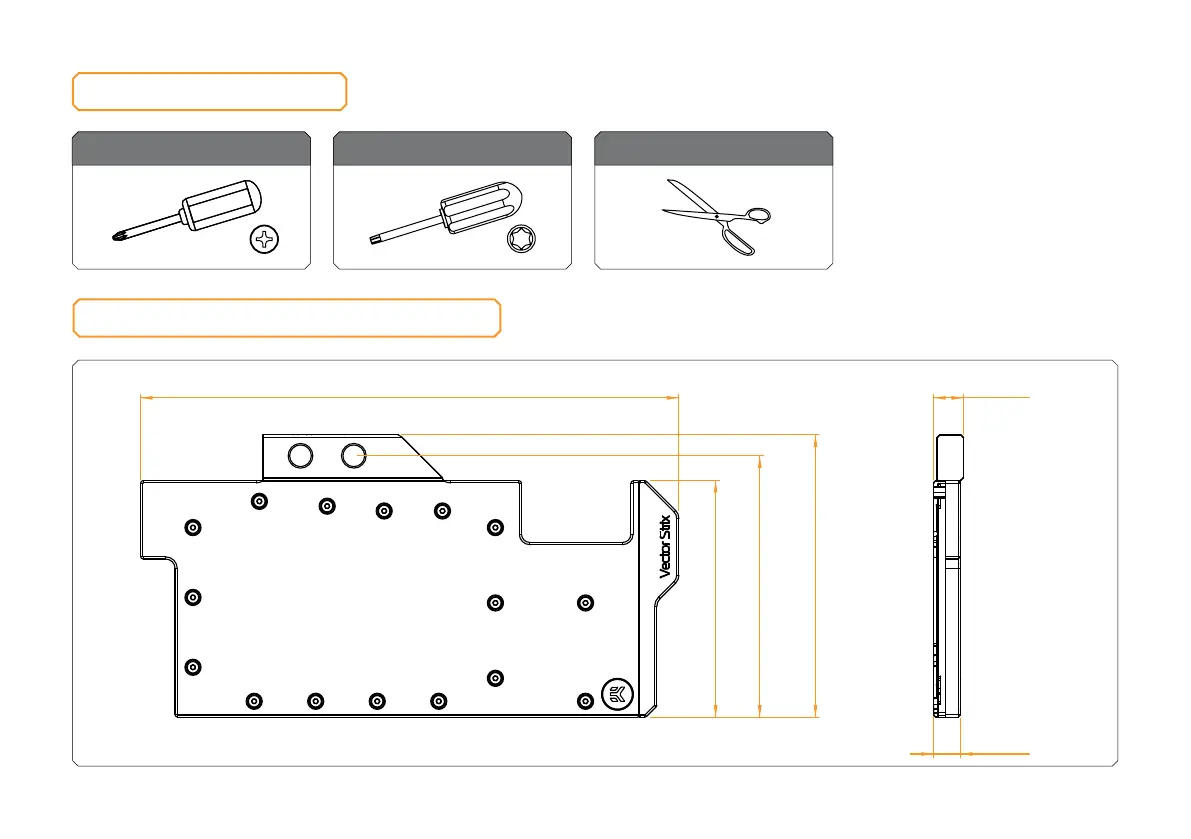 Vector Strix