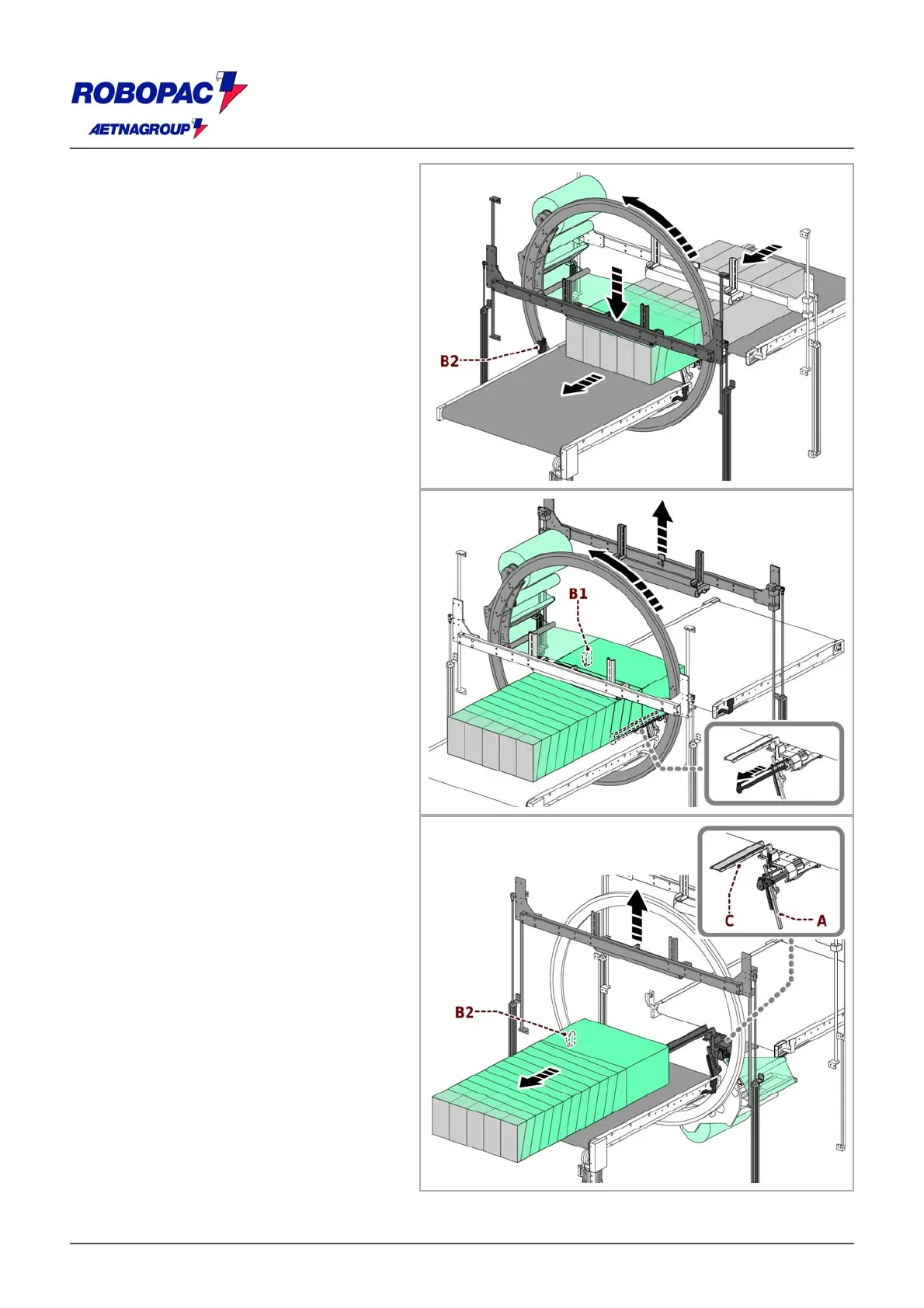 ROBOPAC
AETNAGROUP

B2

B1

C
A

B2