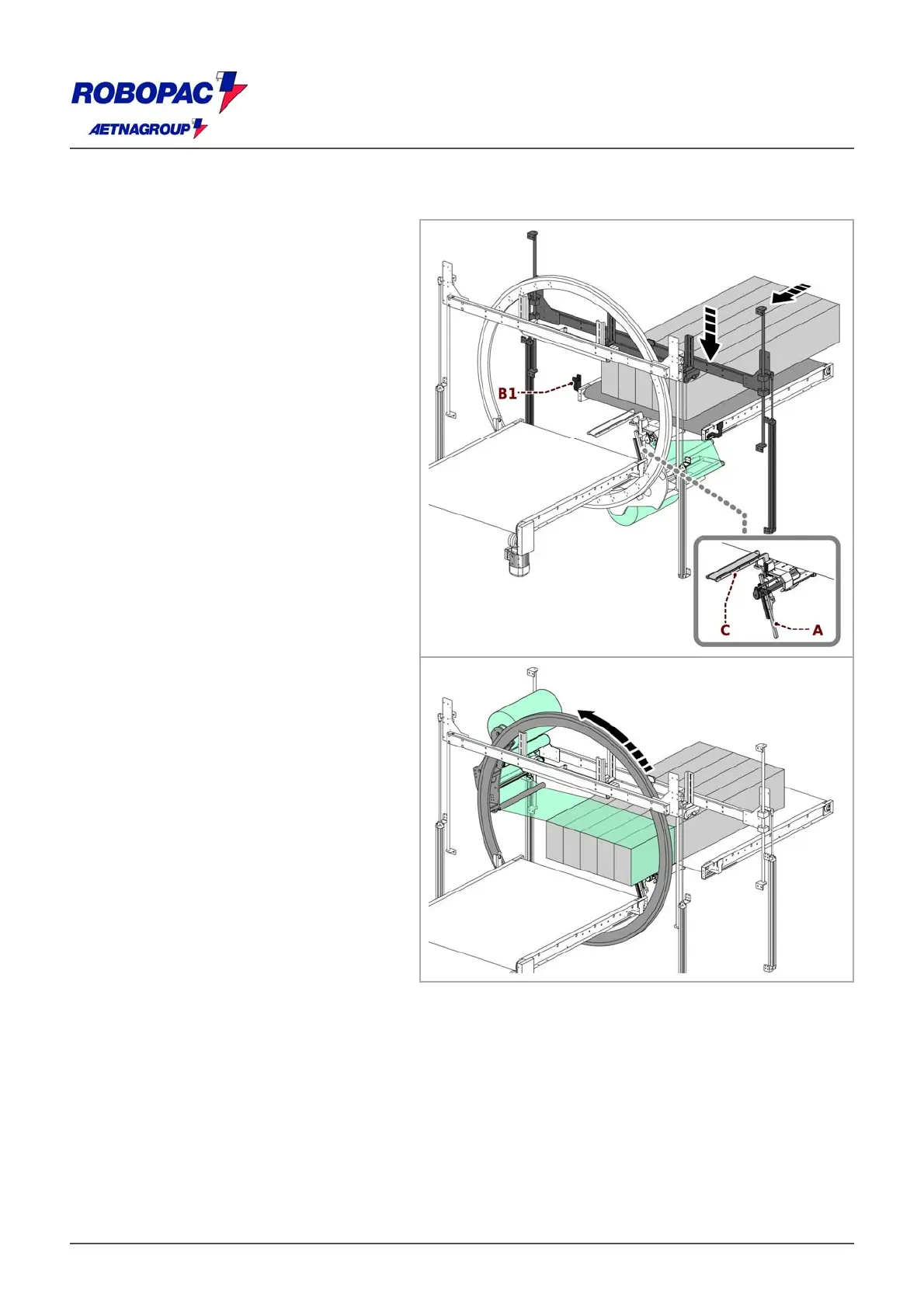 ROBOPAC
AETNAGROUP

B1

C

A