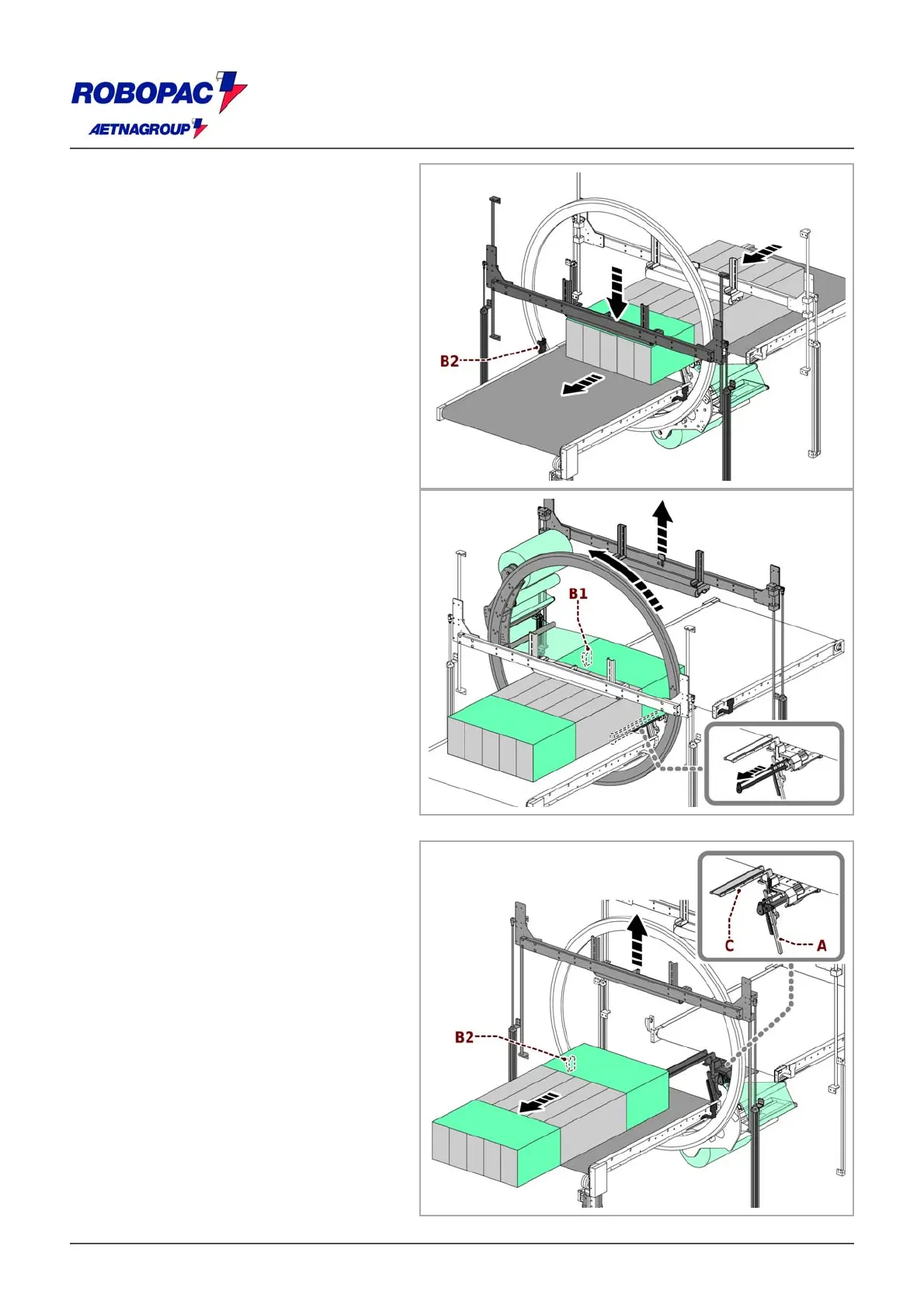 ROBOPAC
AETNAGROUP

B2

B1

C
A
B2