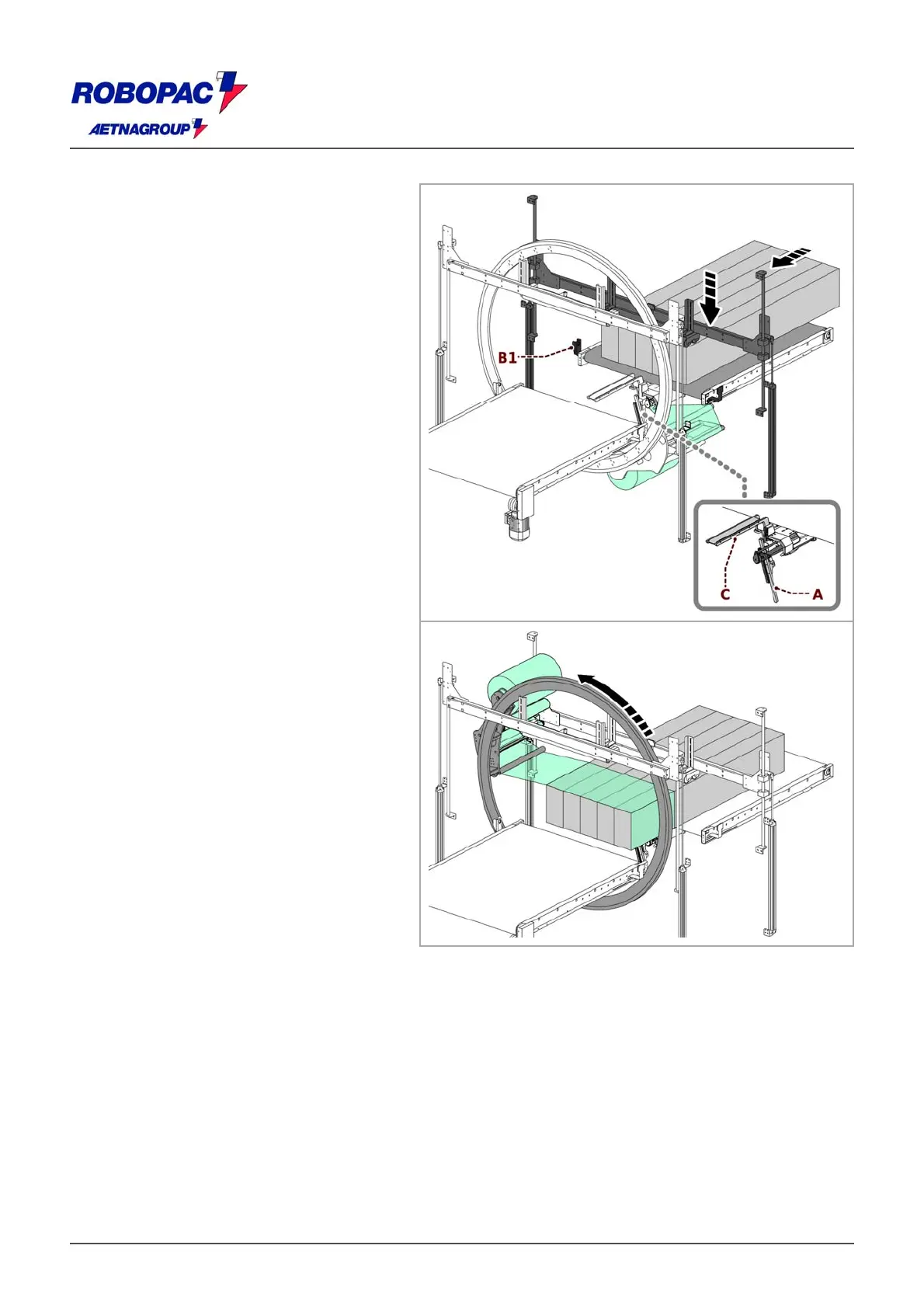 ROBOPAC
AETNAGROUP

B1

C

A