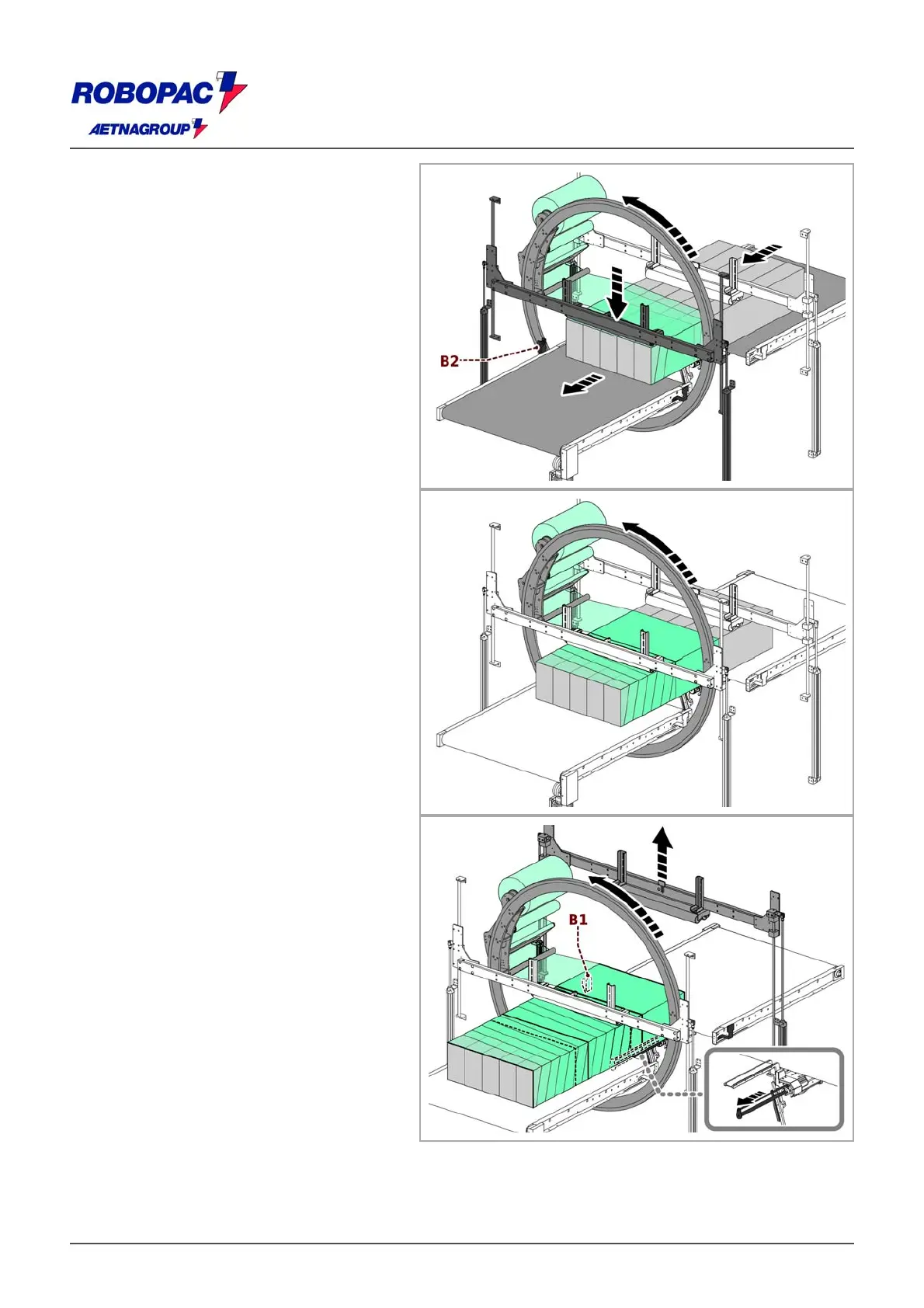 ROBOPAC
AETNAGROUP

B2

B1