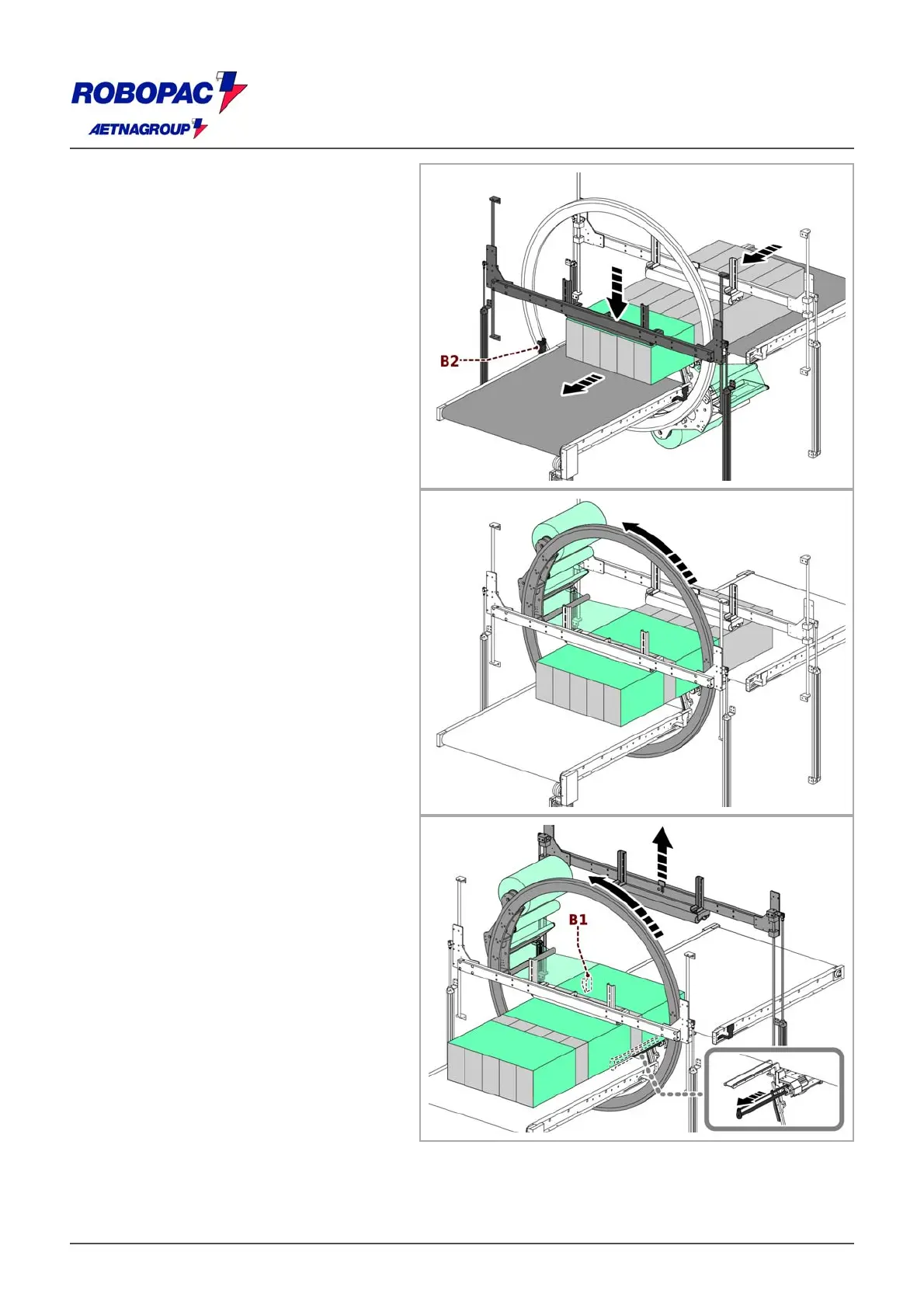 ROBOPAC
AETNAGROUP

B2

B1