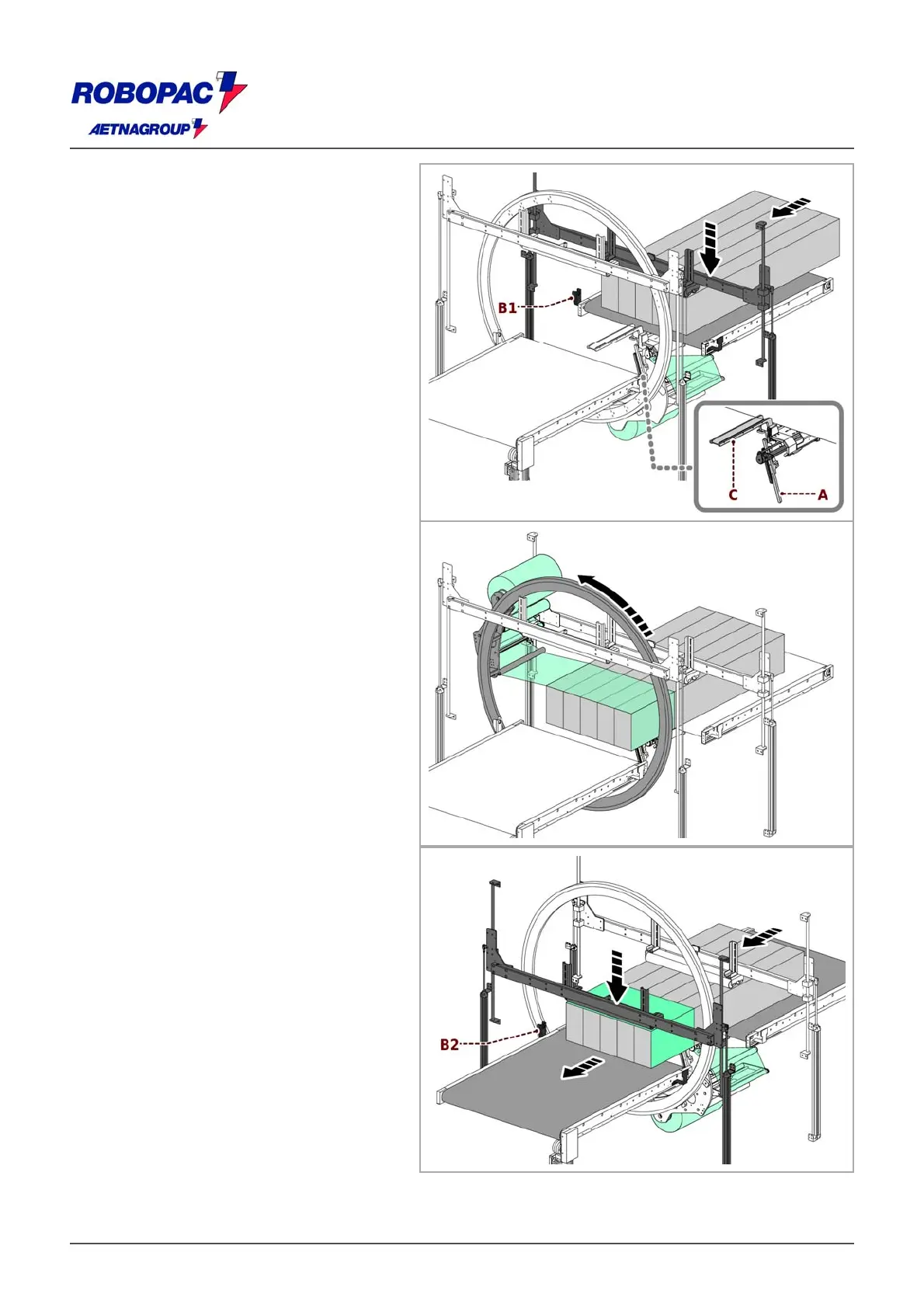 ROBOPAC
AETNAGROUP

B1
C
A

B2