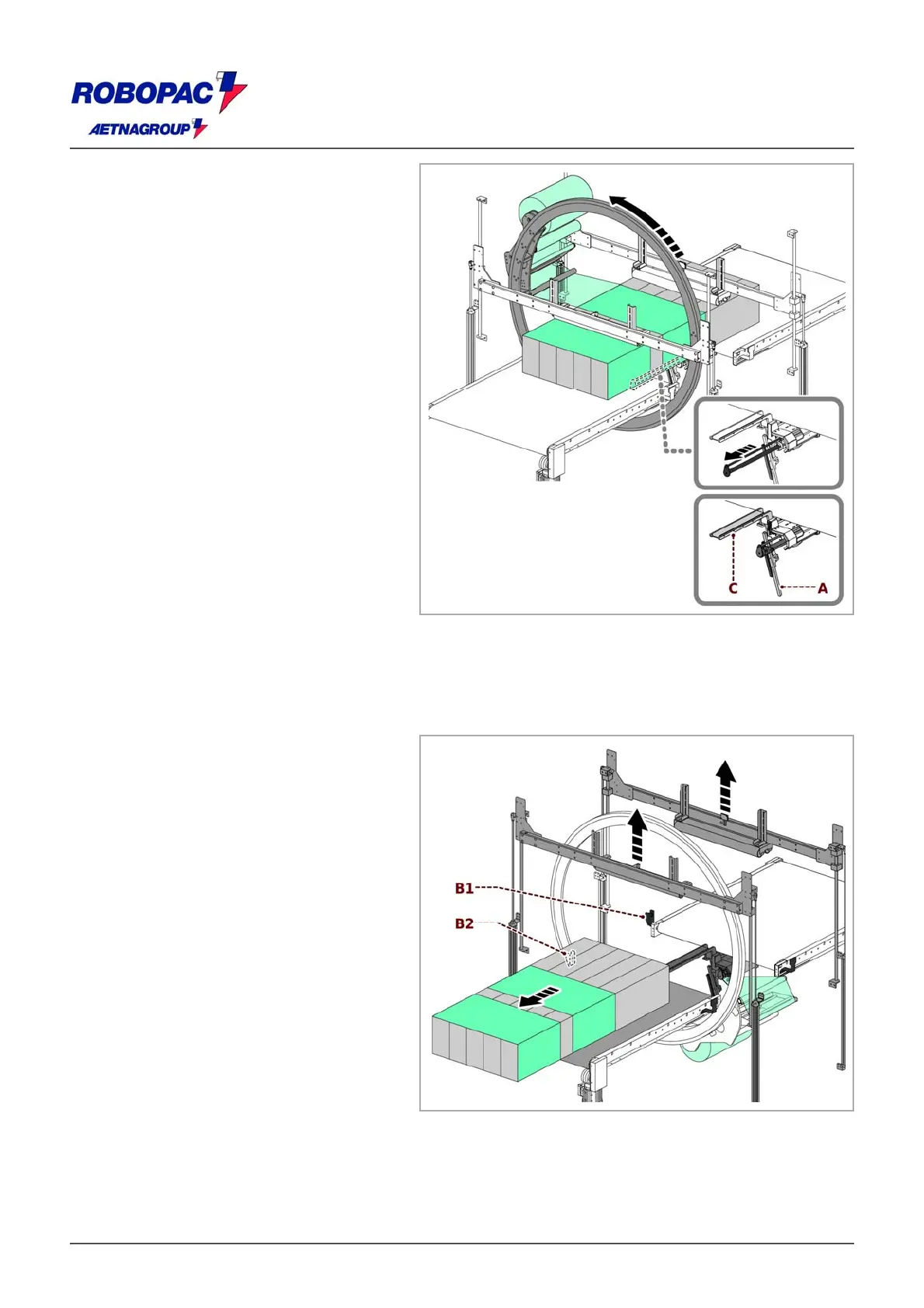 ROBOPAC
AETNAGROUP

C
A

B1
B2