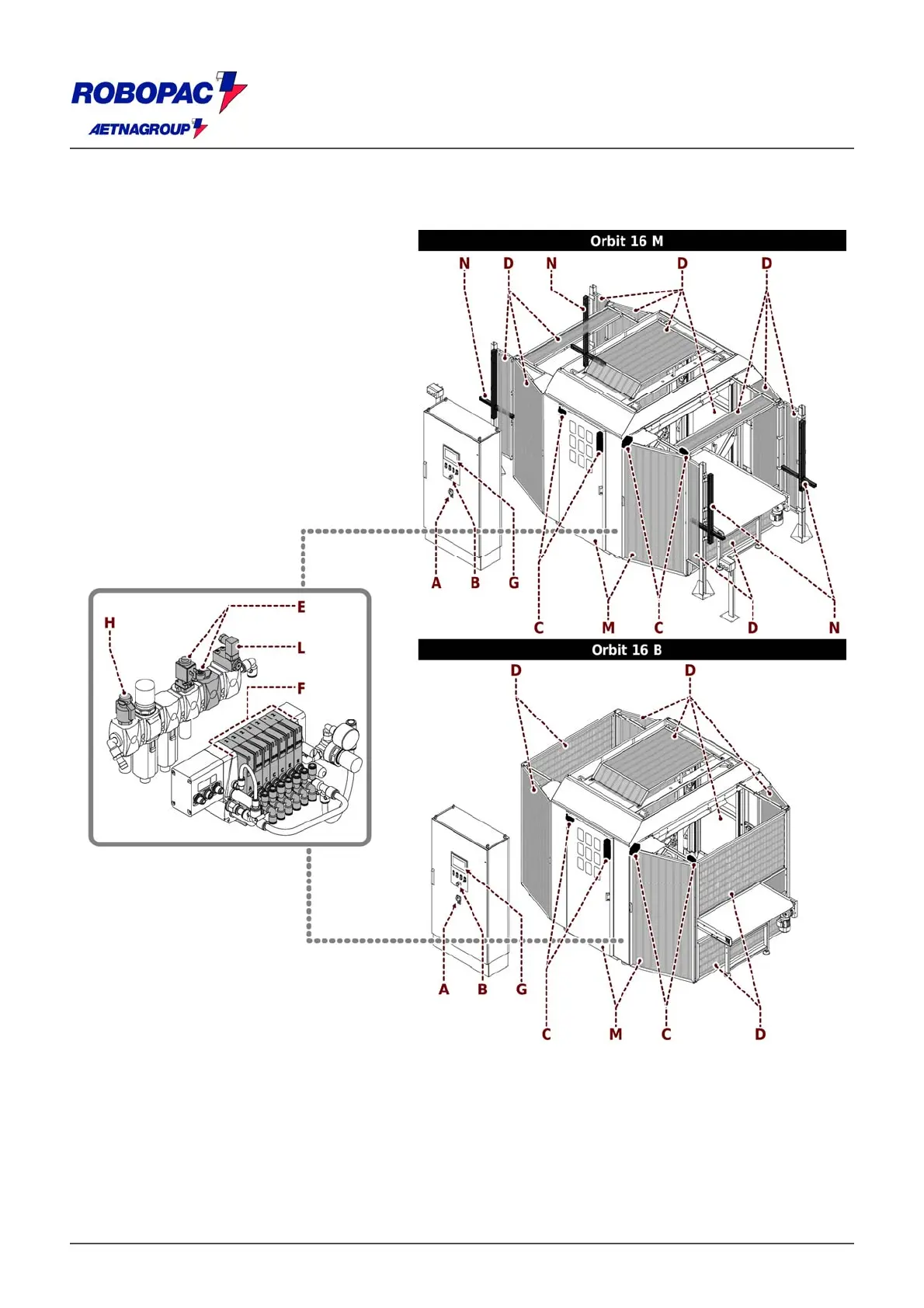 ROBOPAC
AETNAGROUP

Orbit 16 M

N D N D D

A B G

C M C D N

H E L F

Orbit 16 B

D D

A B G

C M C D