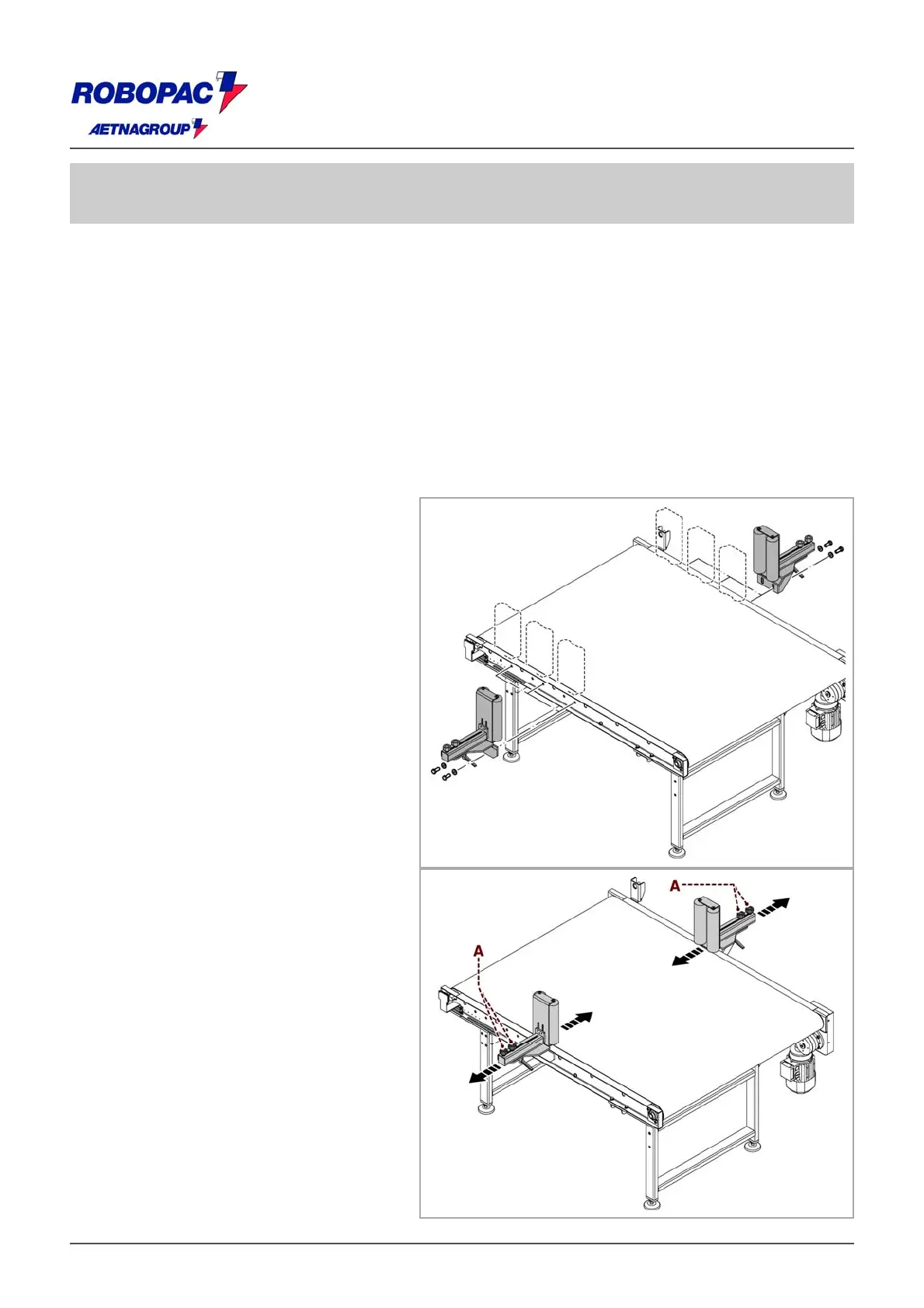 ROBOPAC
AETNAGROUP

A
A