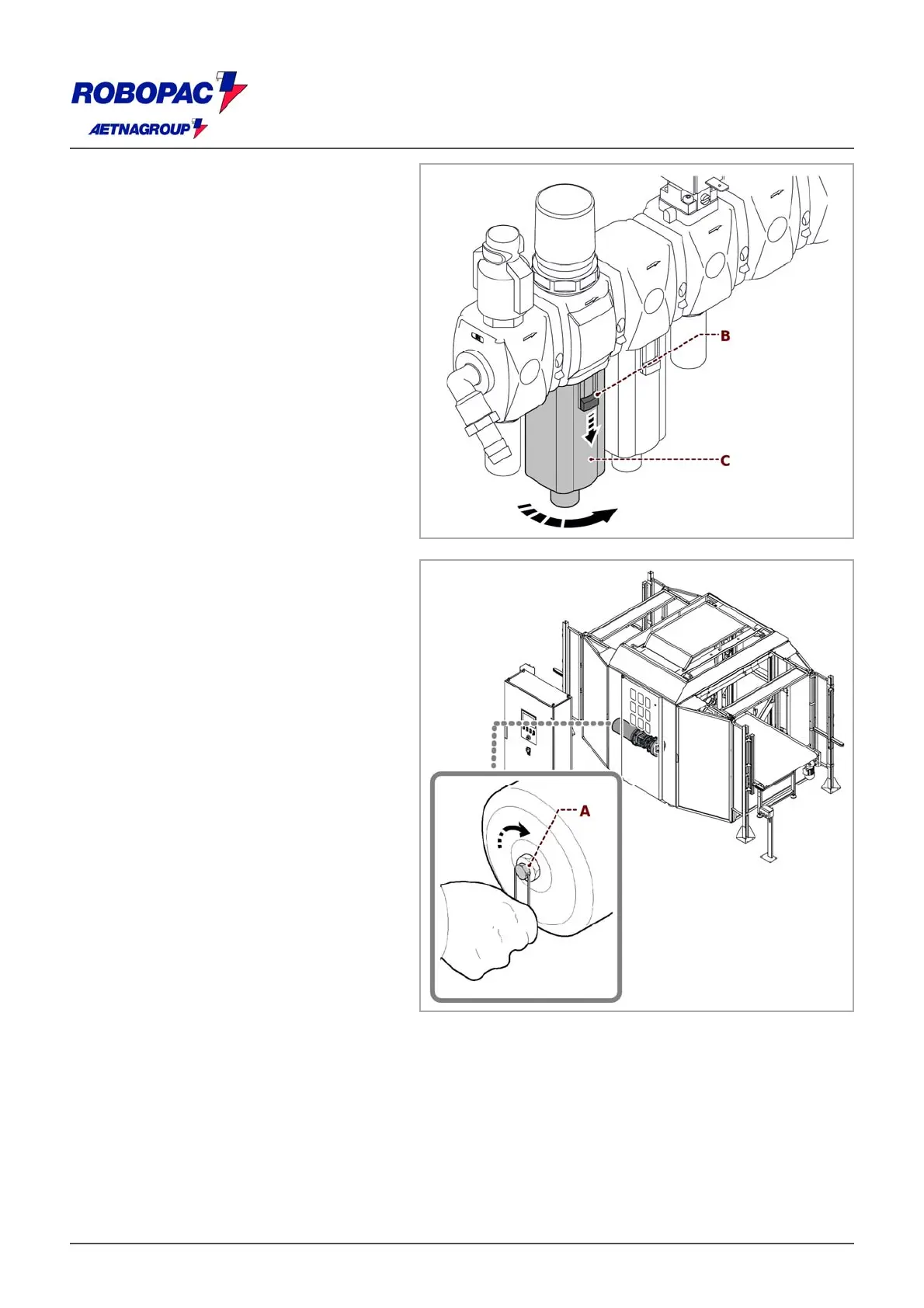 ROBOPAC
AETNAGROUP

B

C

A