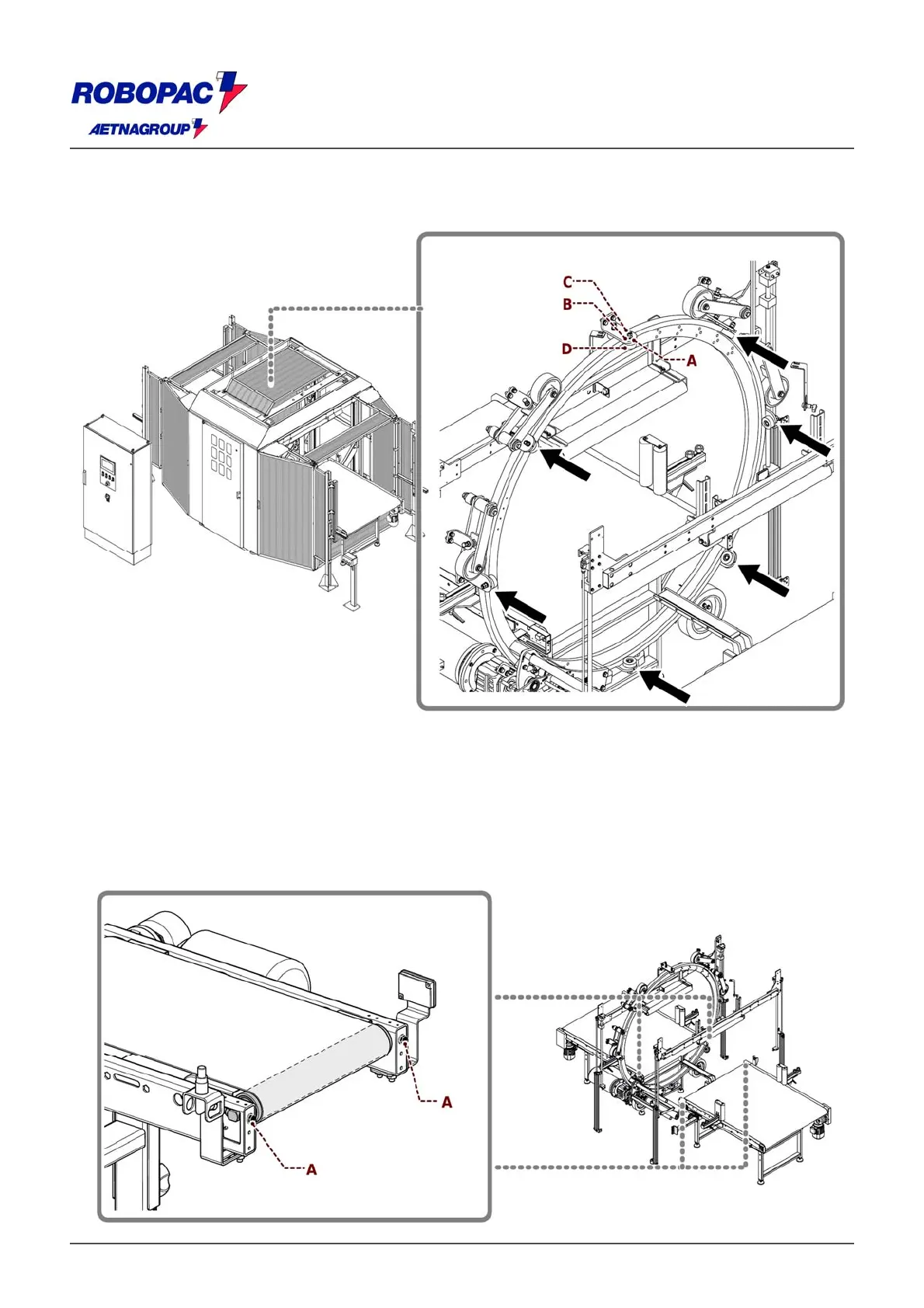 ROBOPAC
AETNAGROUP

C
B
D
A

A
A