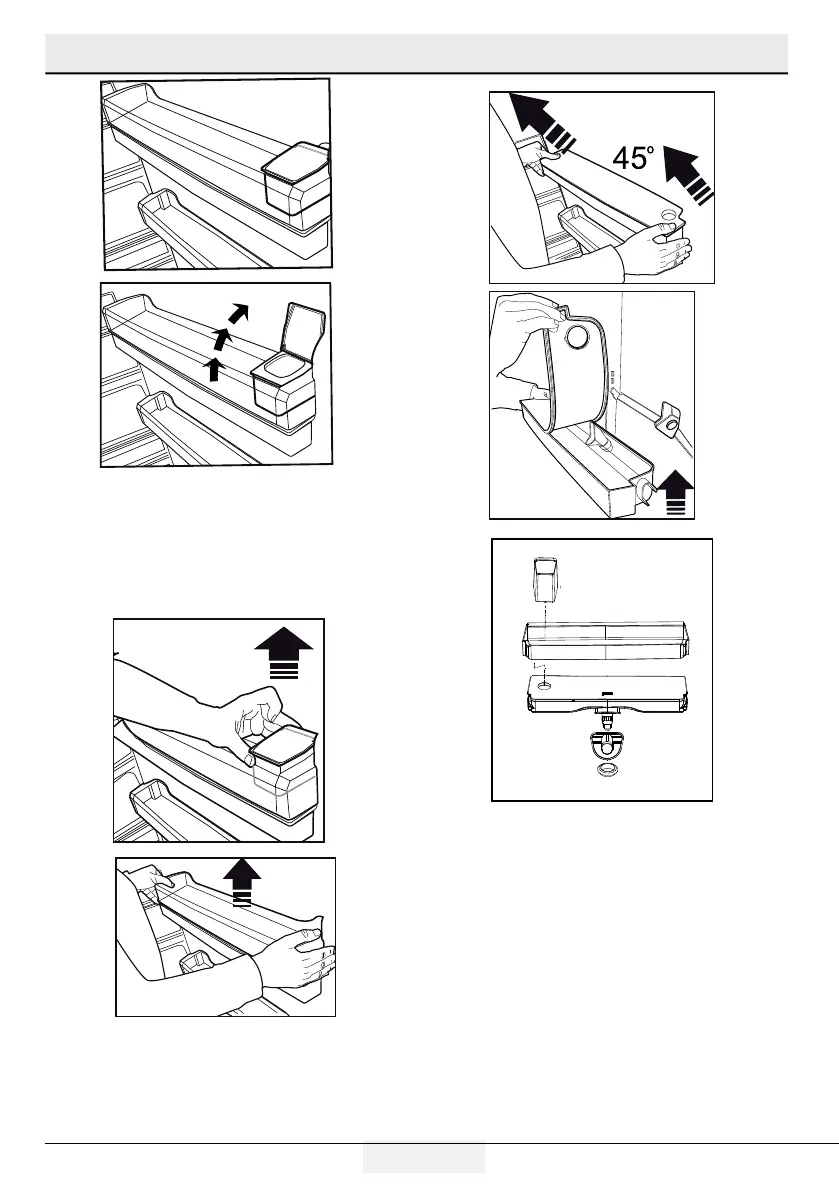 45°