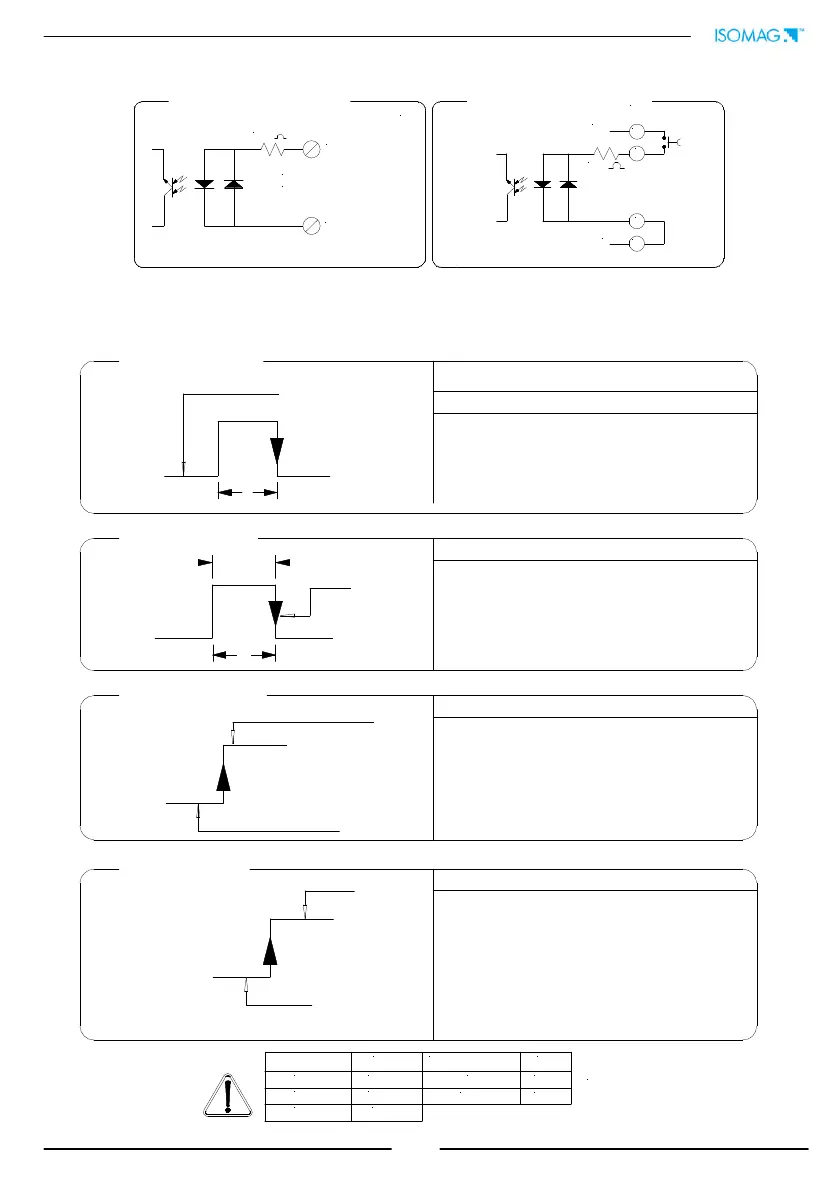 ISOMAG™