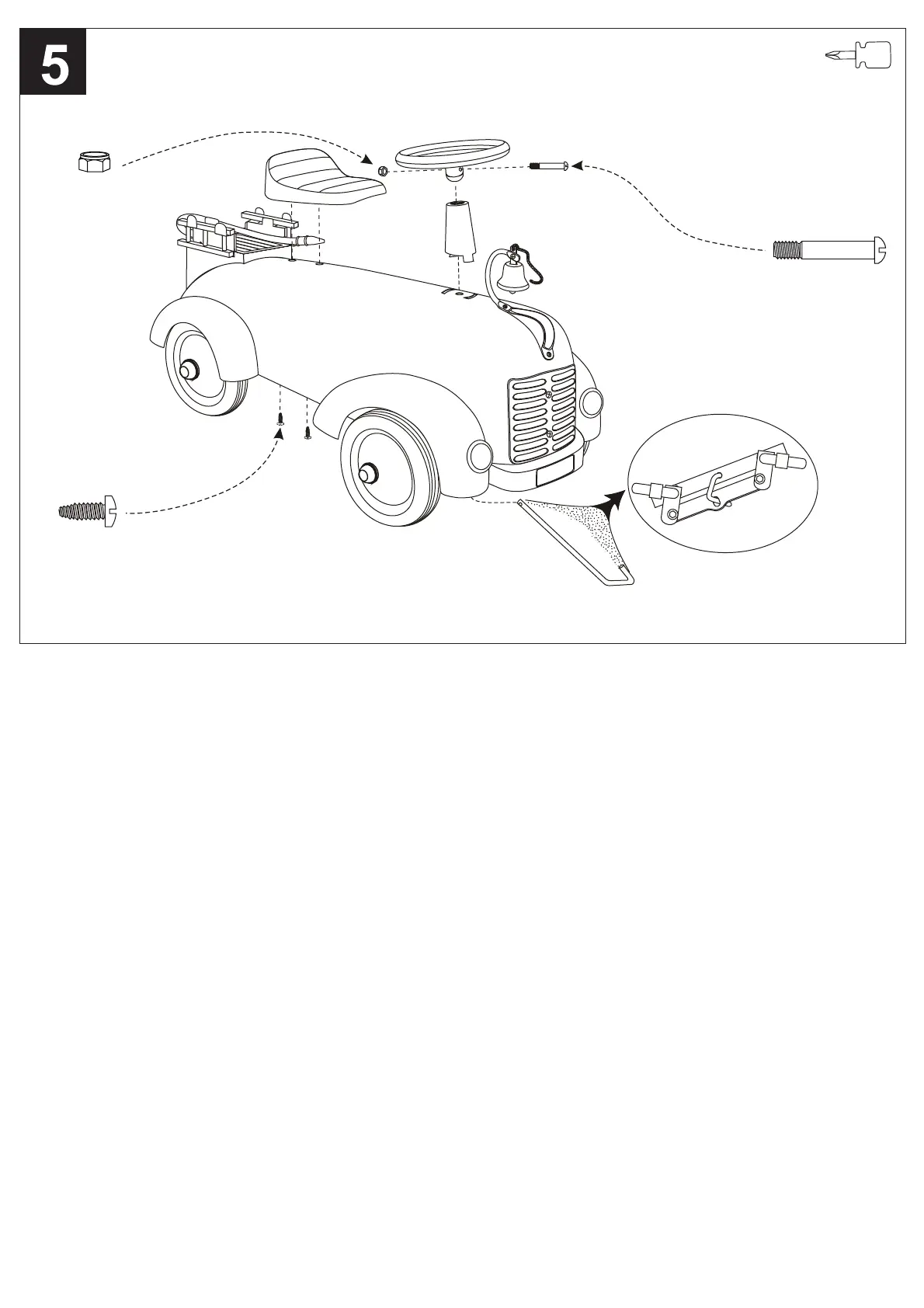 5