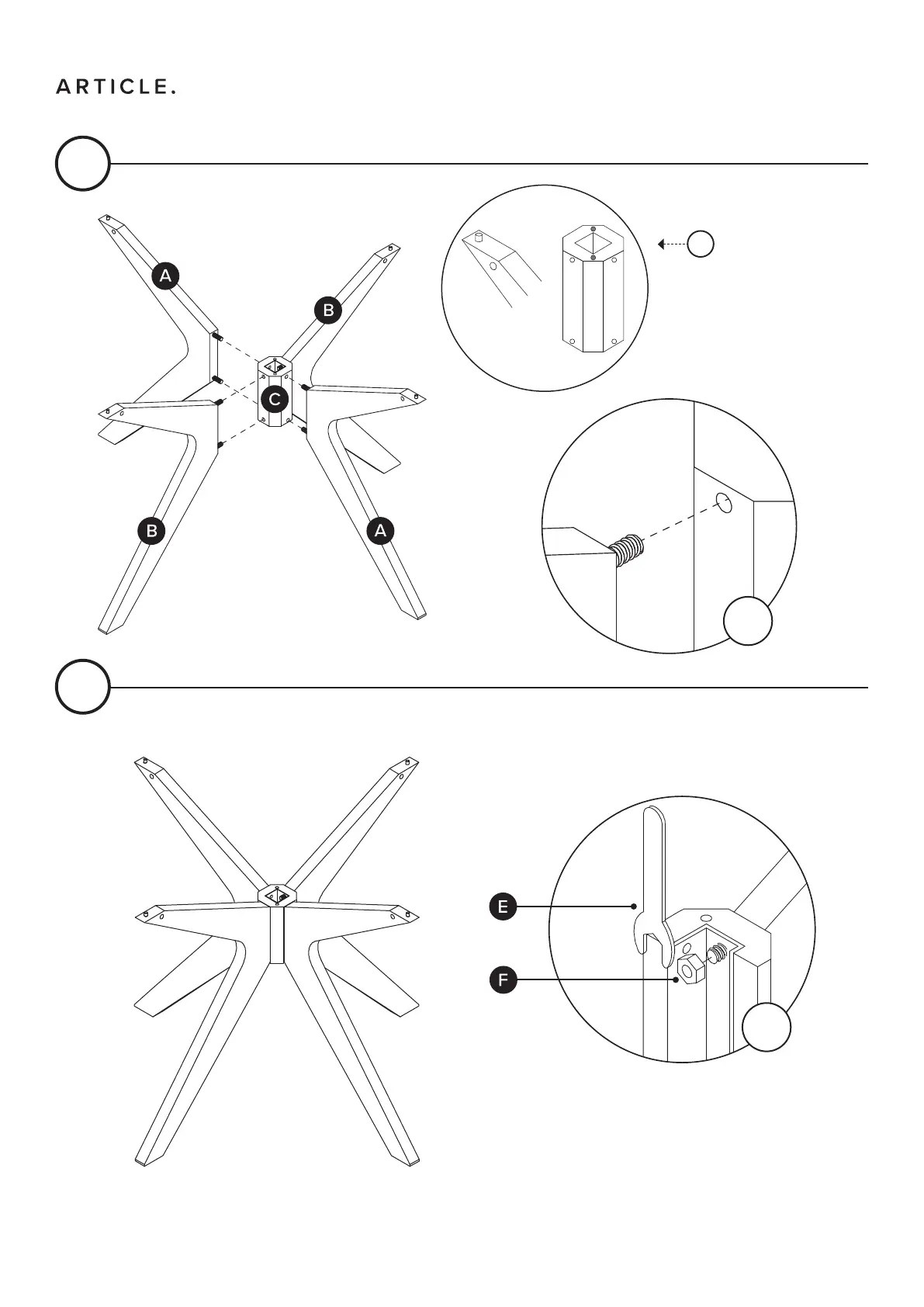 ARTICLE.

A

B

C

B

A

E

F