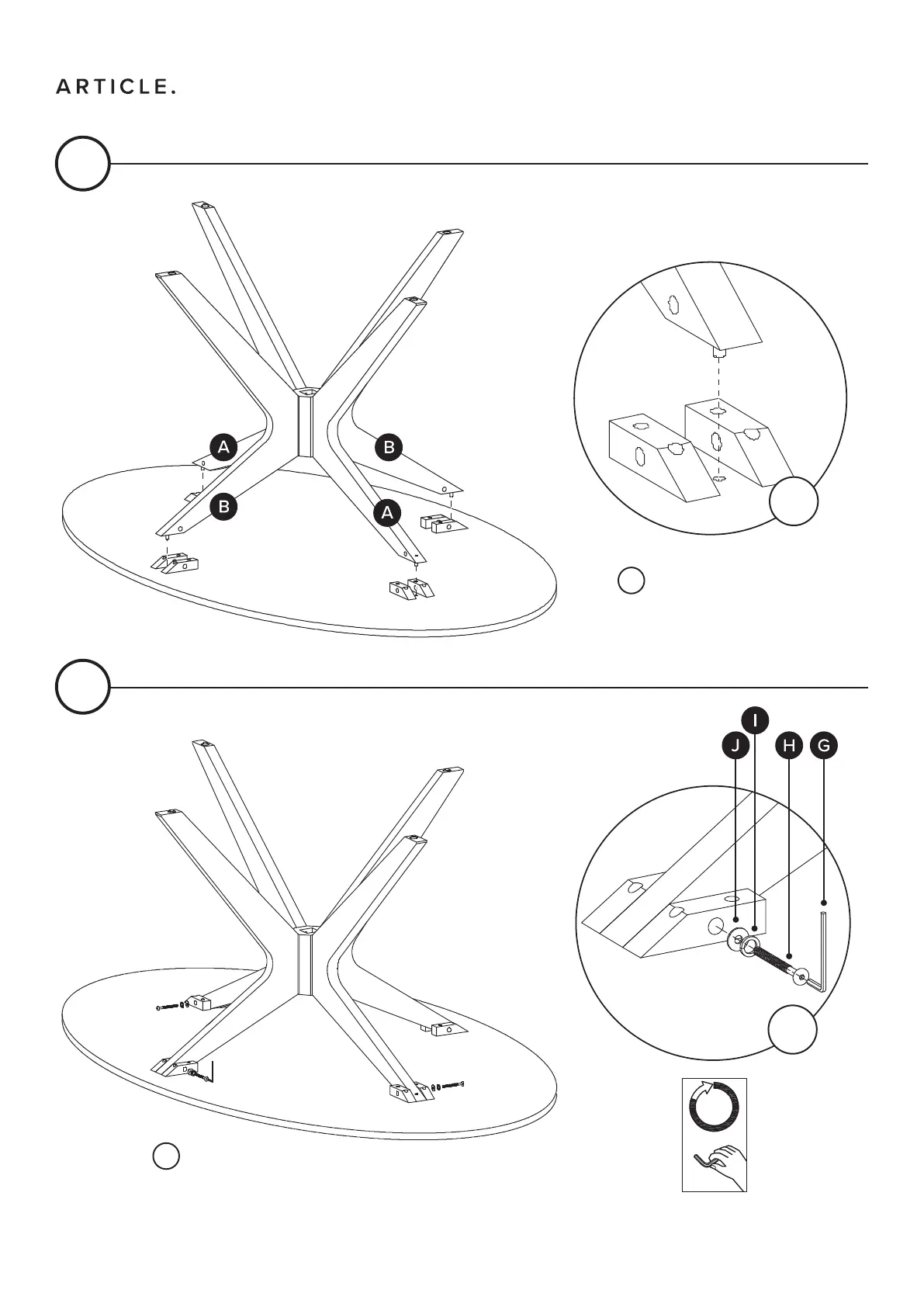 ARTICLE.

A

B

B

A

I

J

H

G