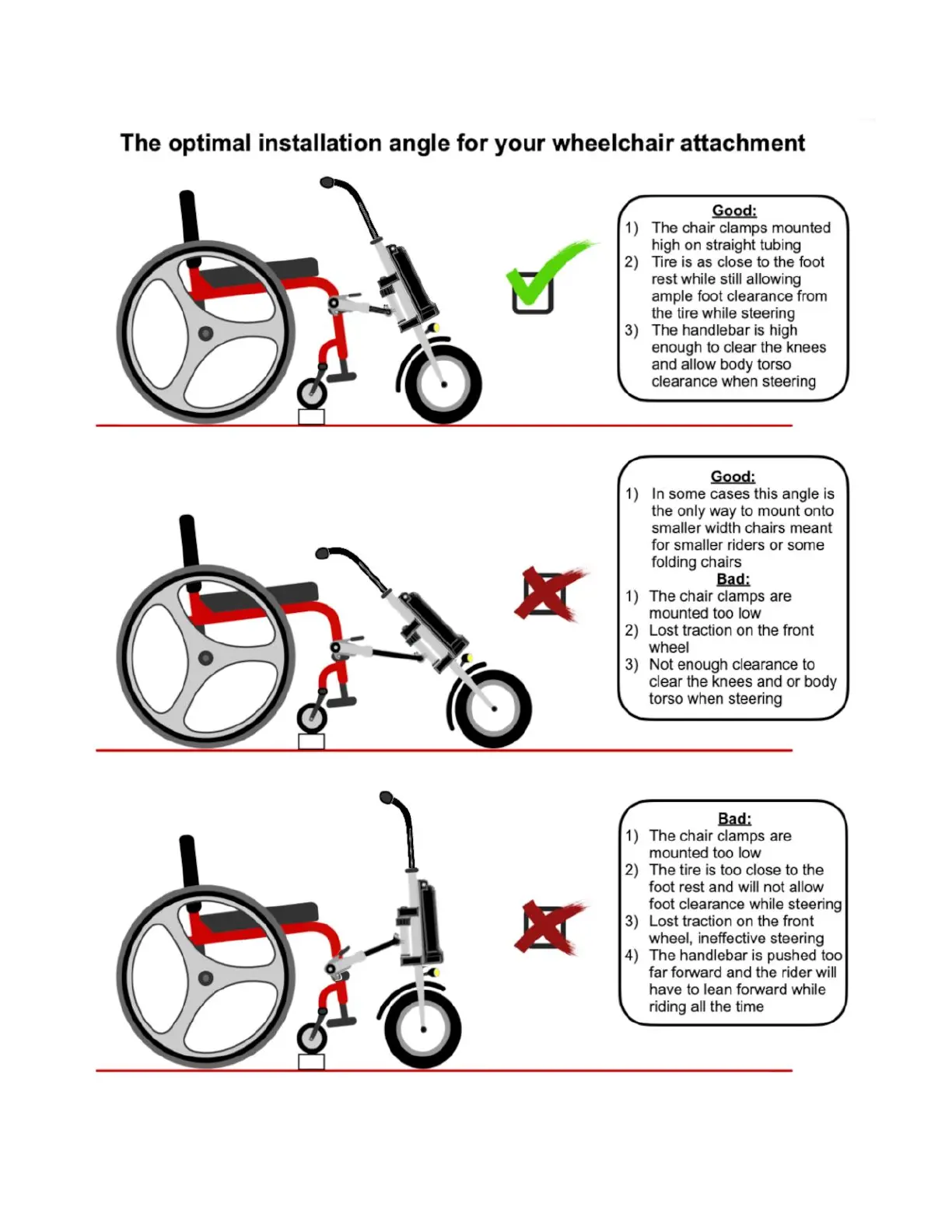 The optimal installation angle for your wheelchair attachment

Good:
1) The chair clamps mounted high on straight tubing
2) Tire is as close to the foot rest while still allowing ample foot clearance from the tire while steering
3) The handlebar is high enough to clear the knees and allow body torso clearance when steering

Good:
1) In some cases this angle is the only way to mount onto smaller width chairs meant for smaller riders or some folding chairs
Bad:
1) The chair clamps are mounted too low
2) Lost traction on the front wheel
3) Not enough clearance to clear the knees and or body torso when steering

Bad:
1) The chair clamps are mounted too low
2) The tire is too close to the foot rest and will not allow foot clearance while steering
3) Lost traction on the front wheel, ineffective steering
4) The handlebar is pushed too far forward and the rider will have to lean forward while riding all the time