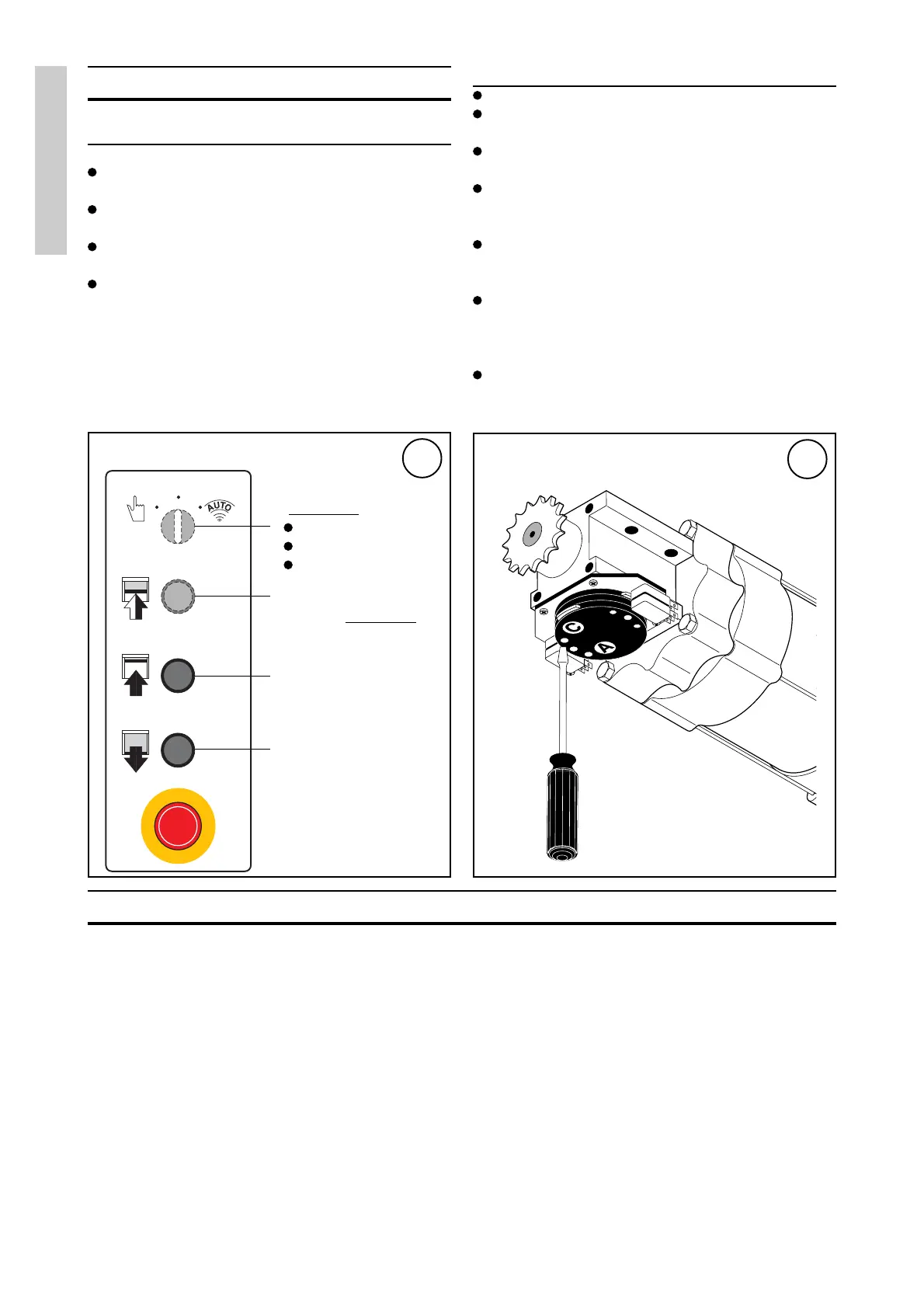 AUTO

C

A