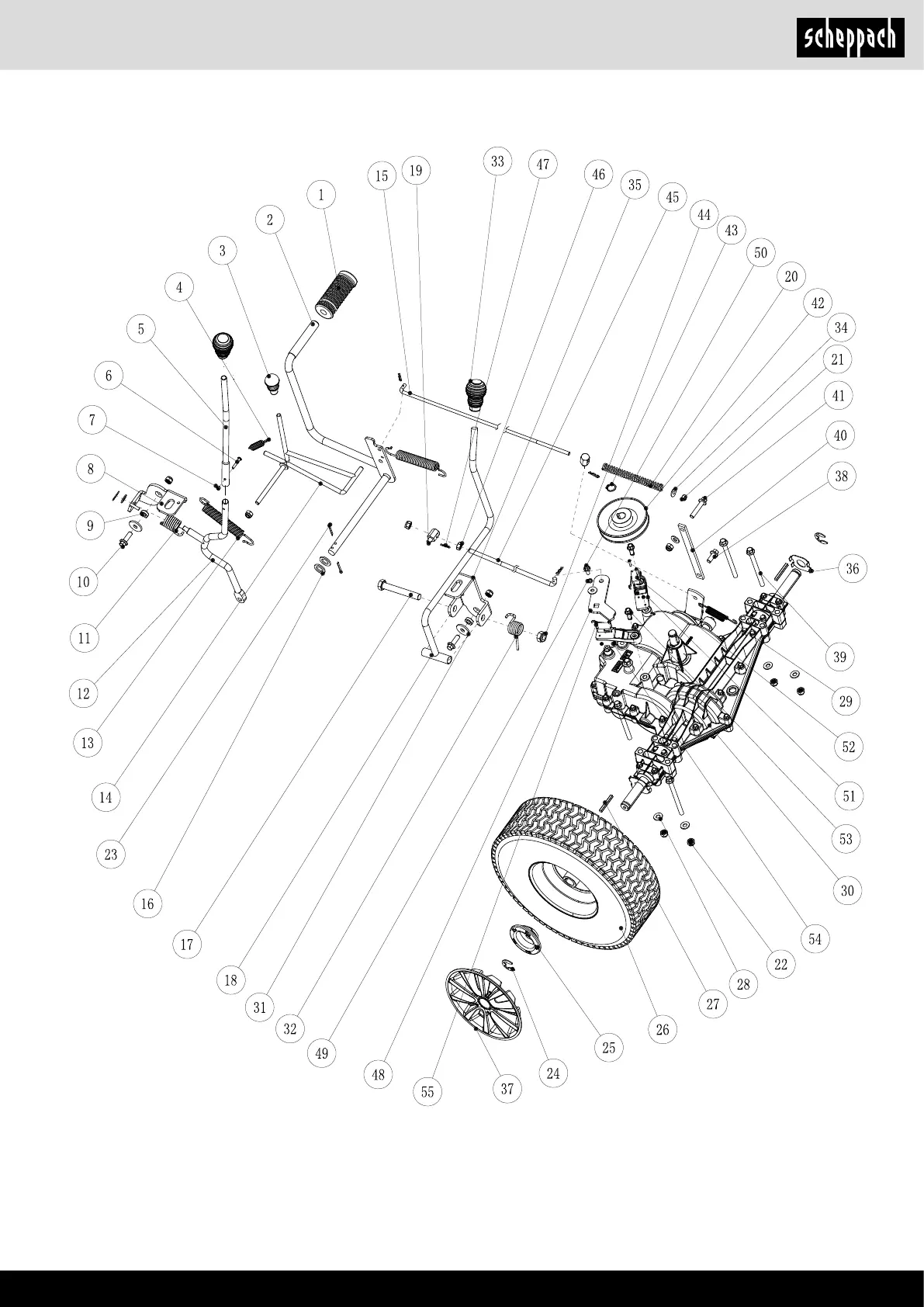 scheppach

15 19 33 47 46 35 45 44 43 50 20 42 34 21 41 40 38 36 39 29 52 51 53 30 54 22 28 27 26 25 24 37 55 48 49 32 31 18 17 16 23 14 13 12 11 10 9 8 7 6 5 4 3 2 1