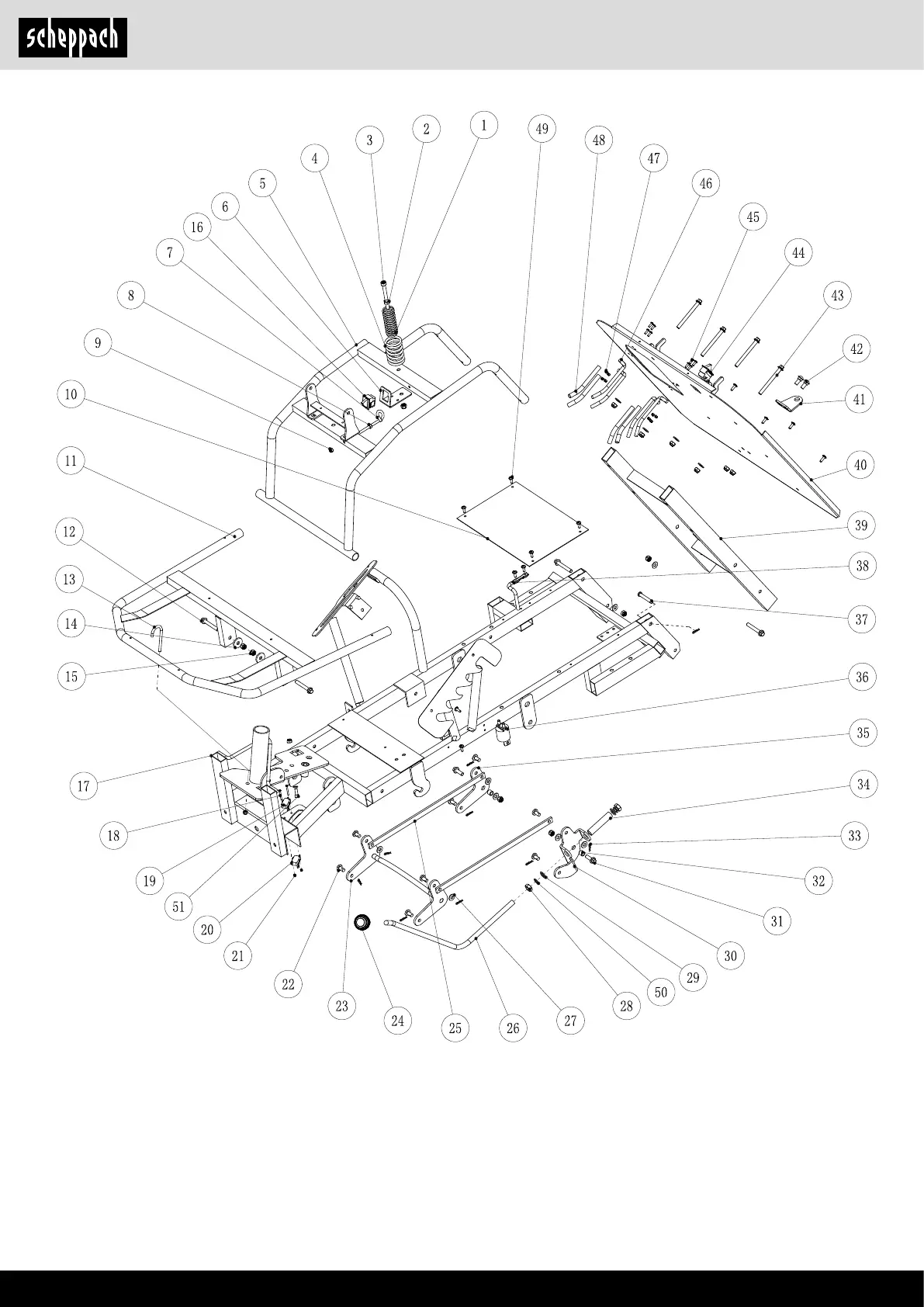 scheppach

1
2
3
4
5
6
16
7
8
9
10
11
12
13
14
15
17
18
19
51
20
21
22
23
24
25
26
27
28
50
29
30
31
32
33
34
35
36
37
38
39
40
41
42
43
44
45
46
47
48
49