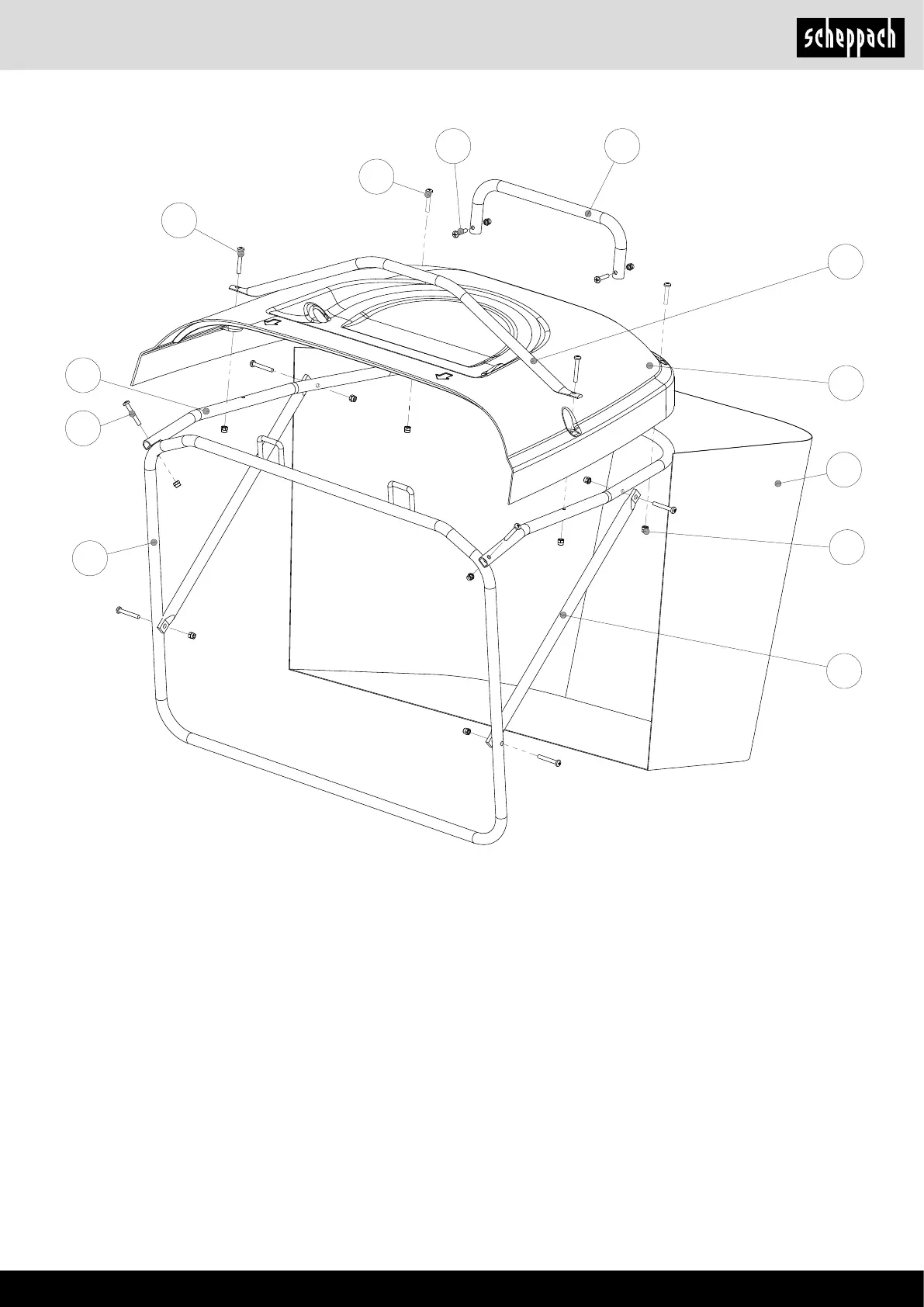 scheppach