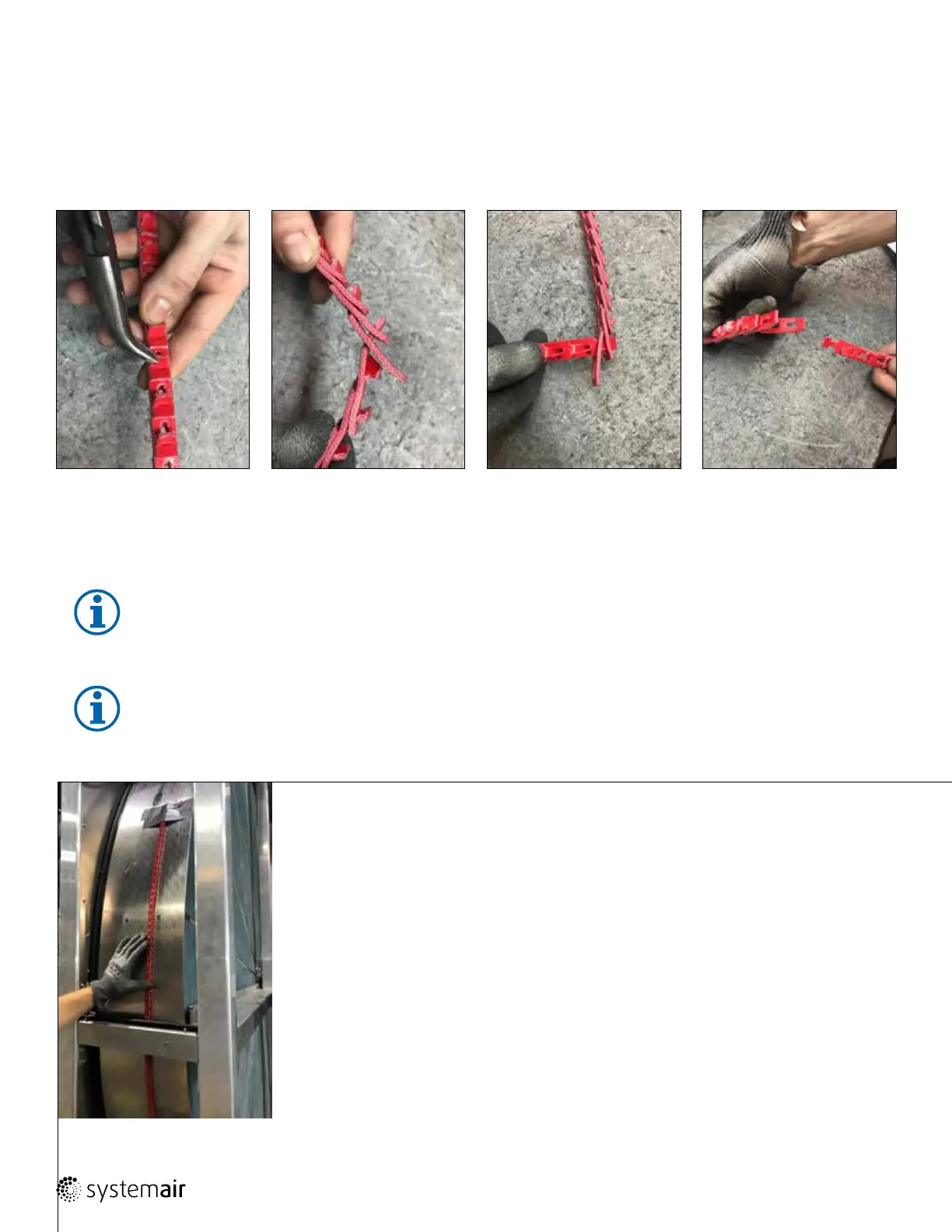 systemair