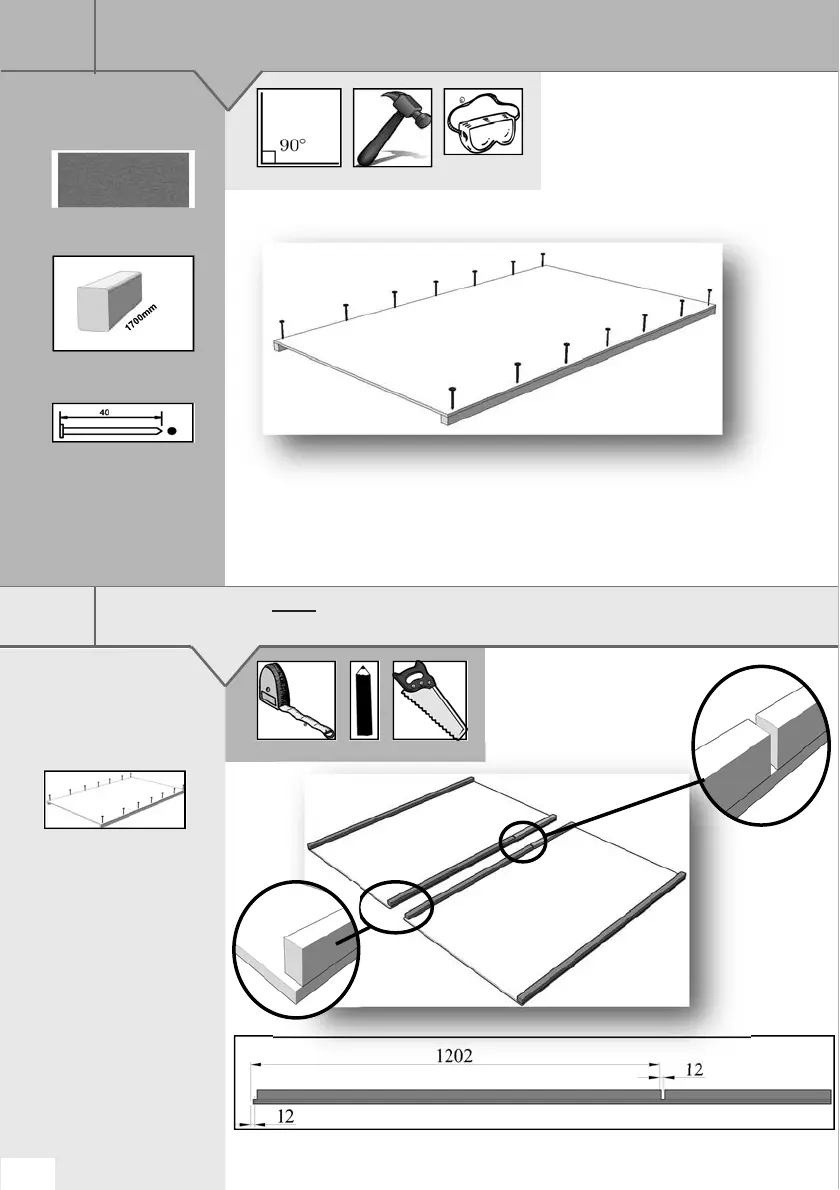 90°

1700mm

40

1202

12

12